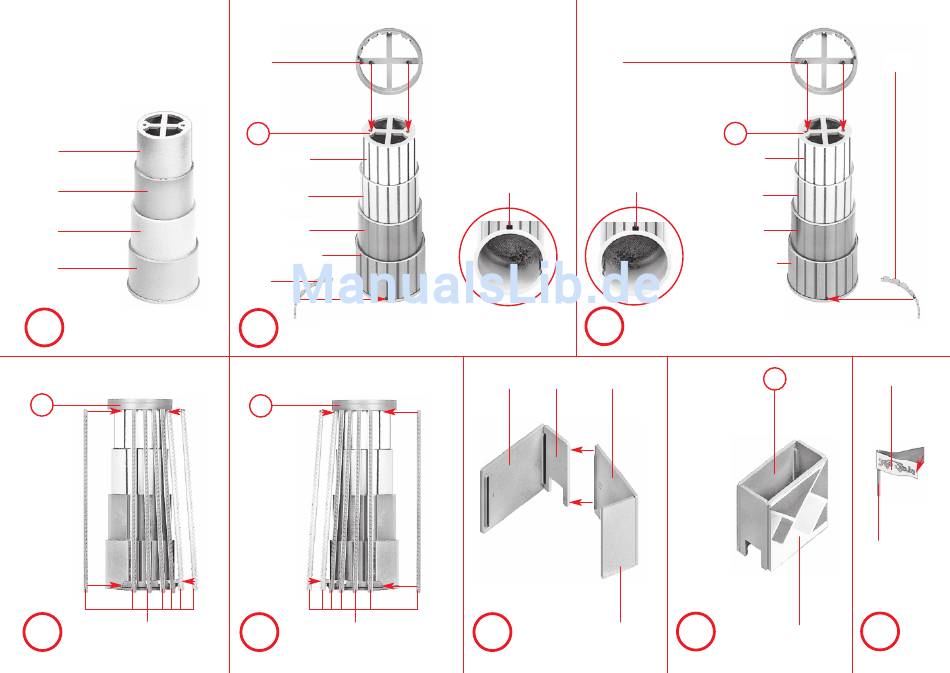 ManualsLib.de