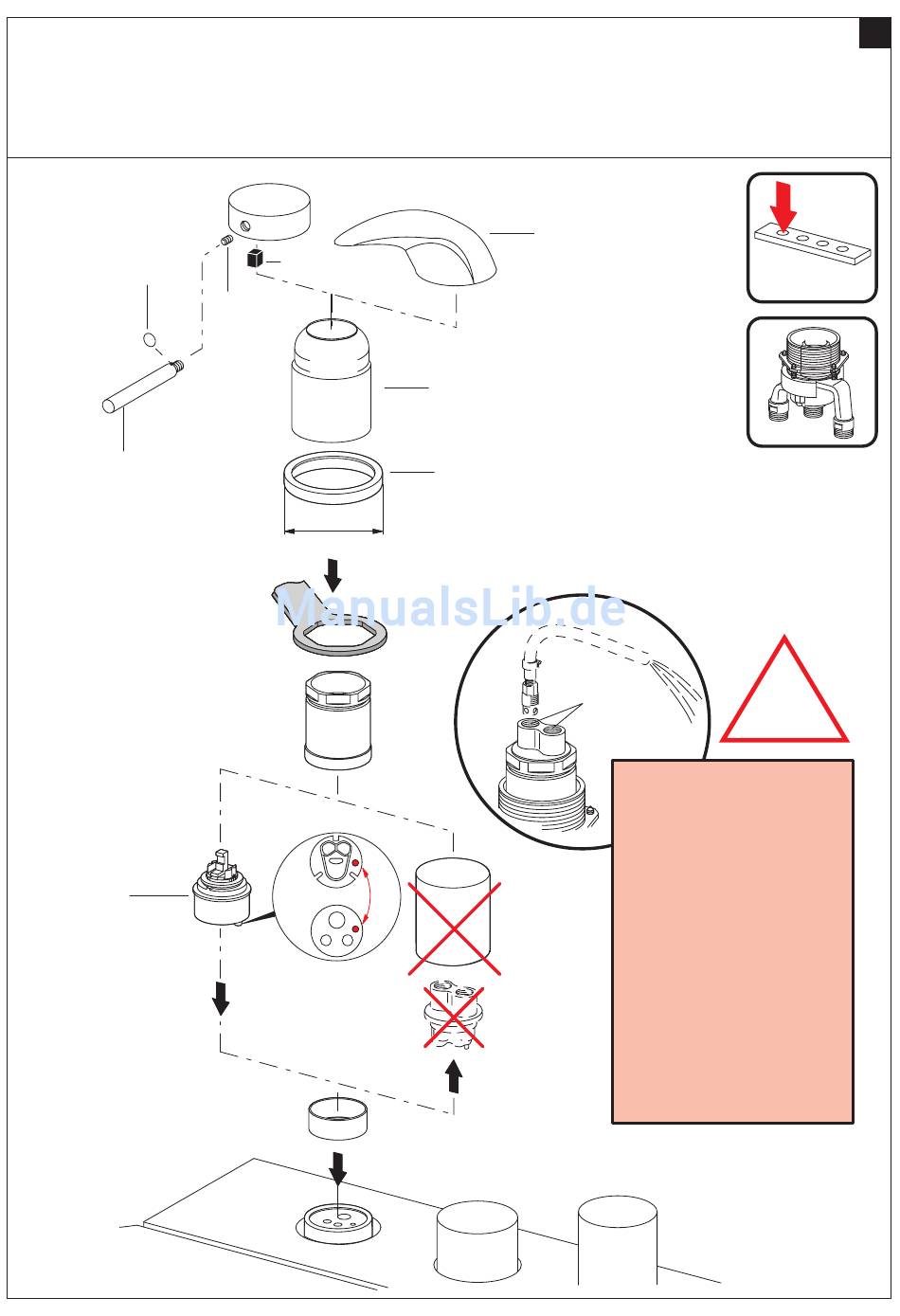 ManualsLib.de