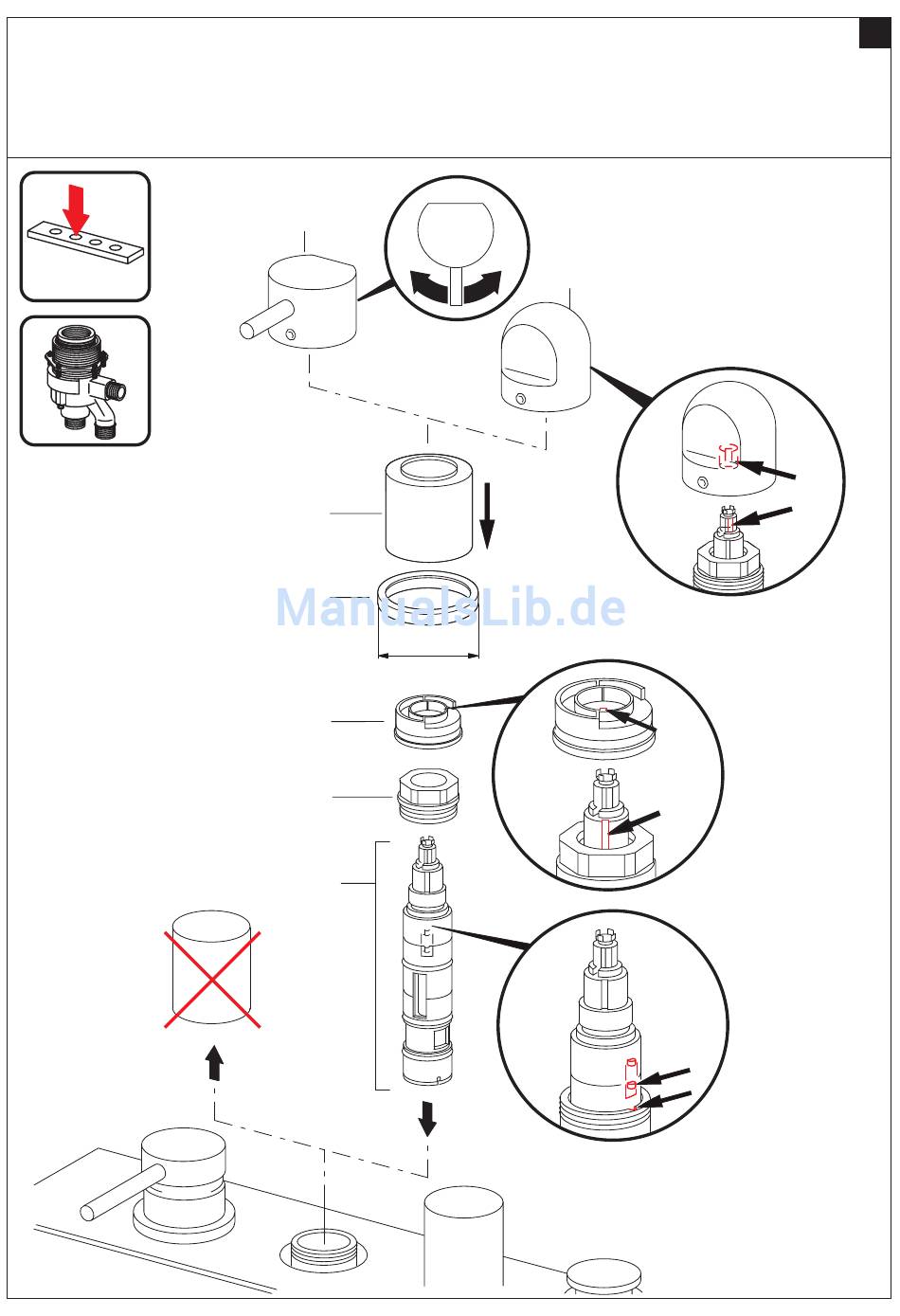 ManualsLib.de