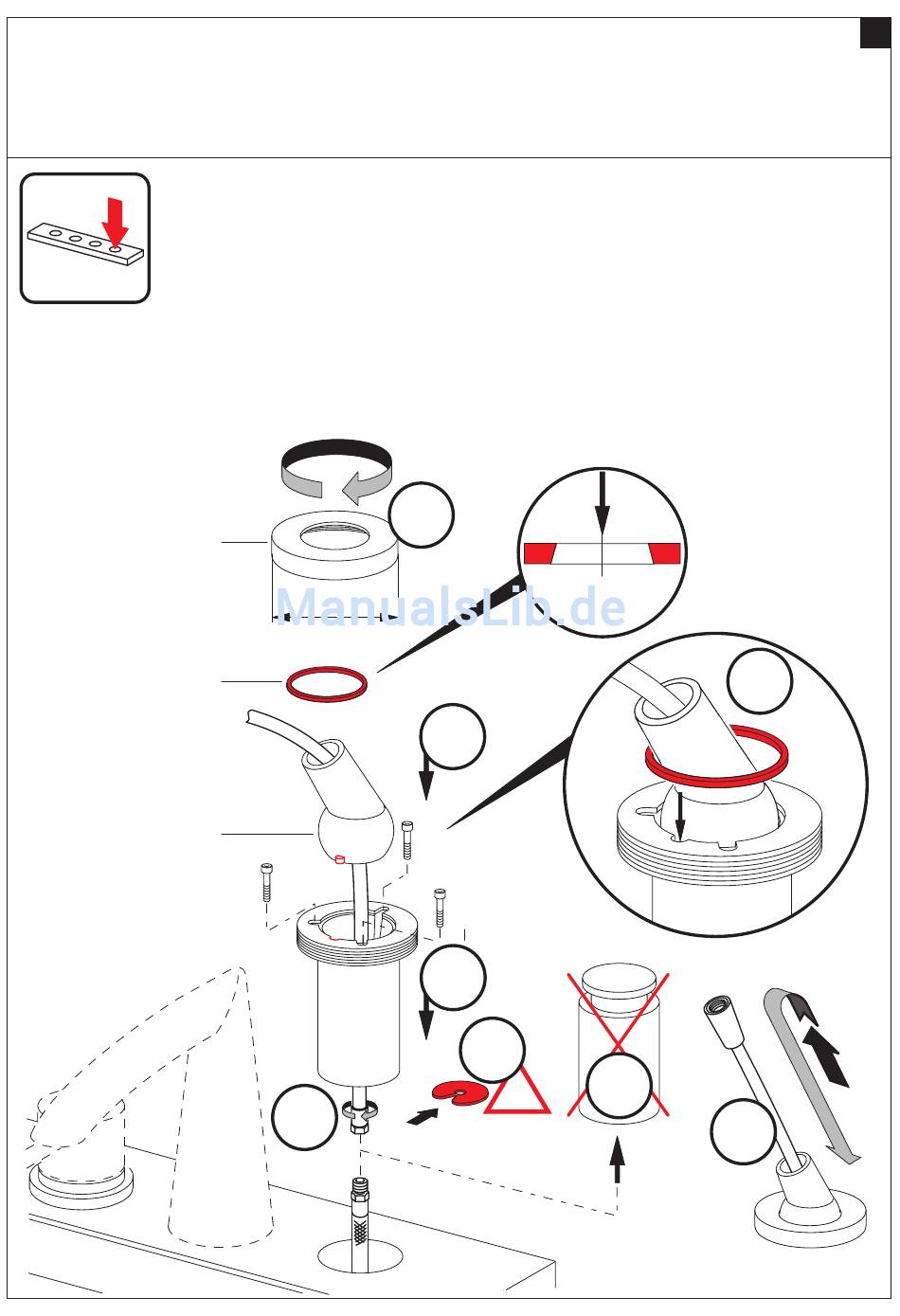 ManualsLib.de