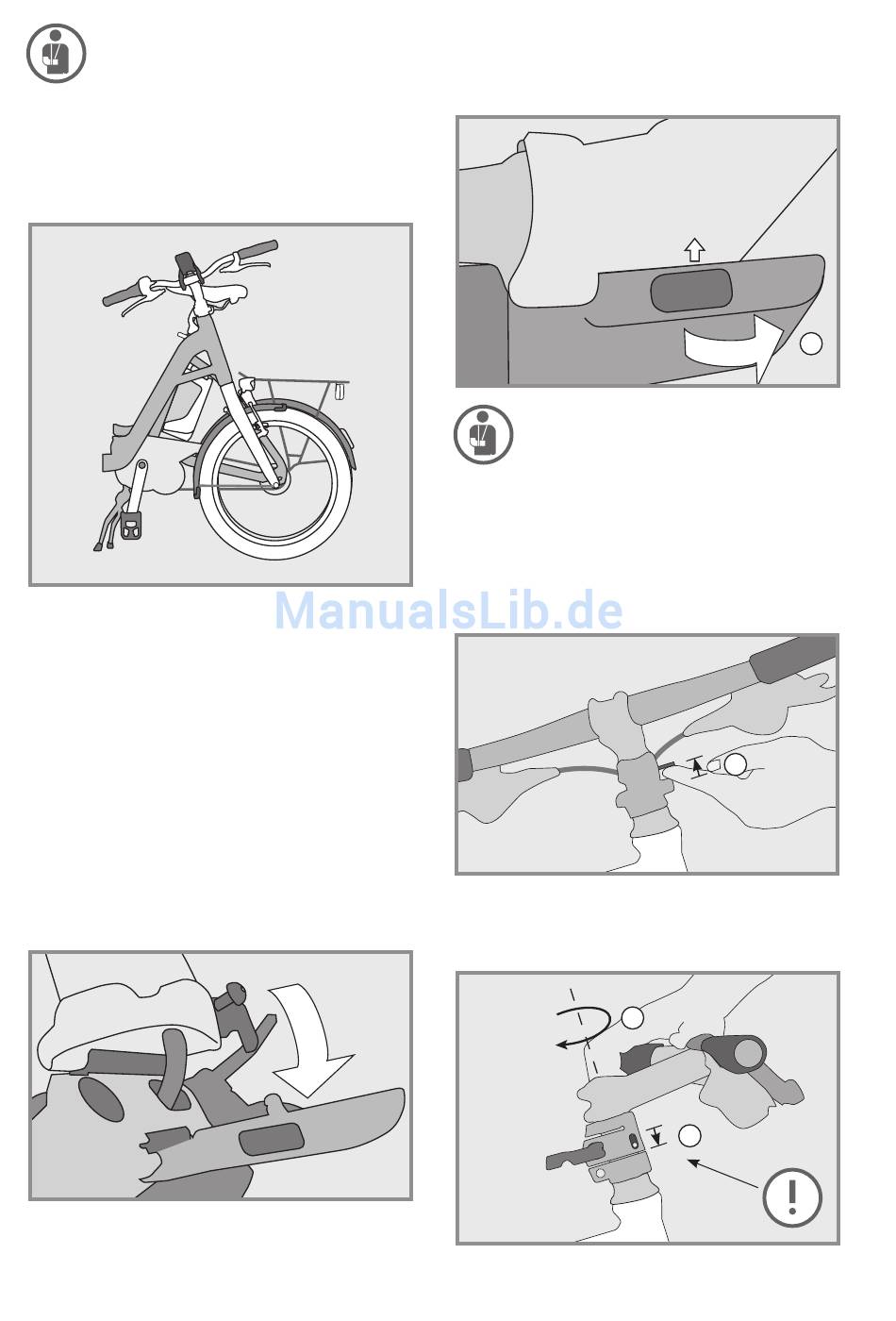 ManualsLib.de