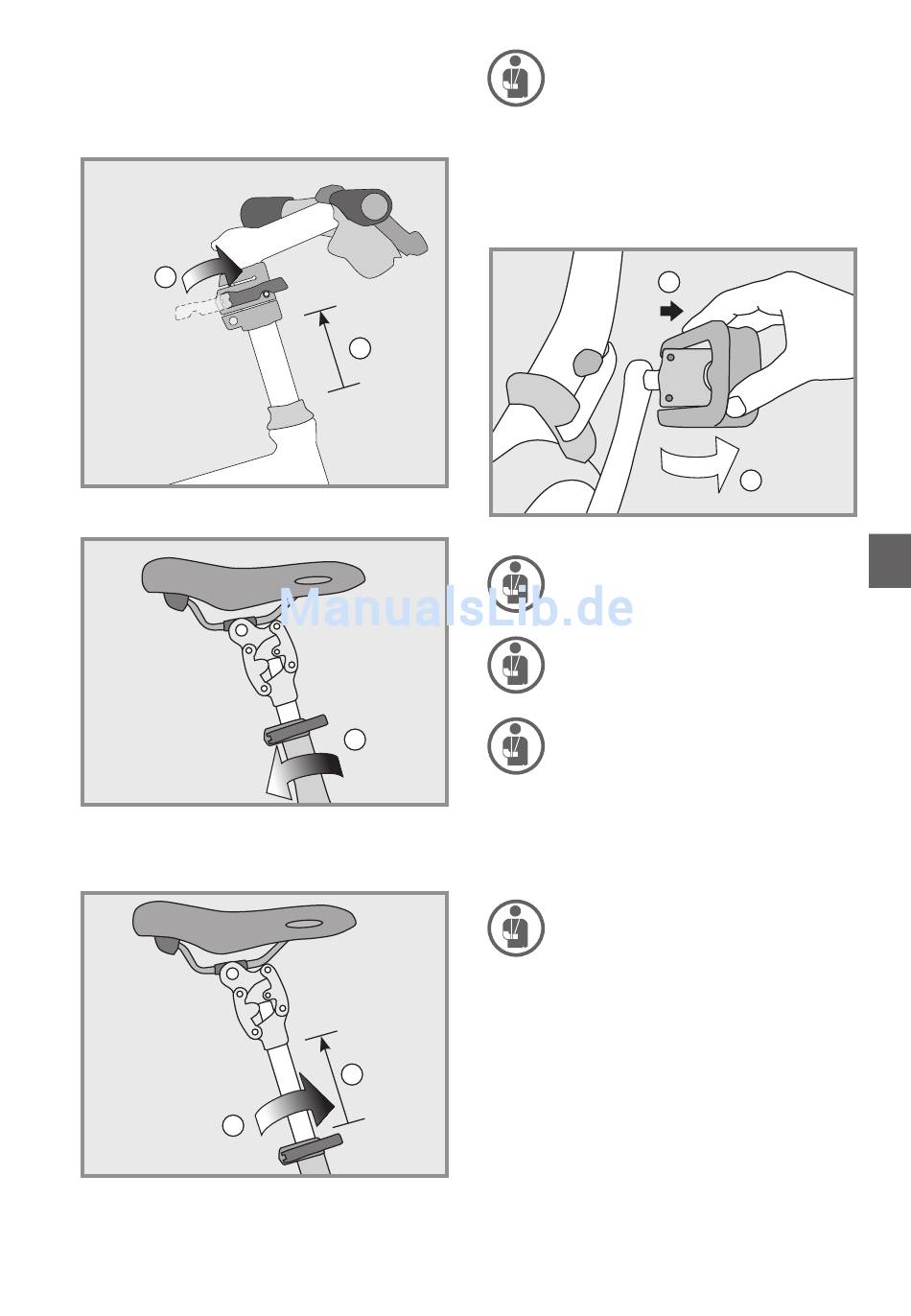 ManualsLib.de