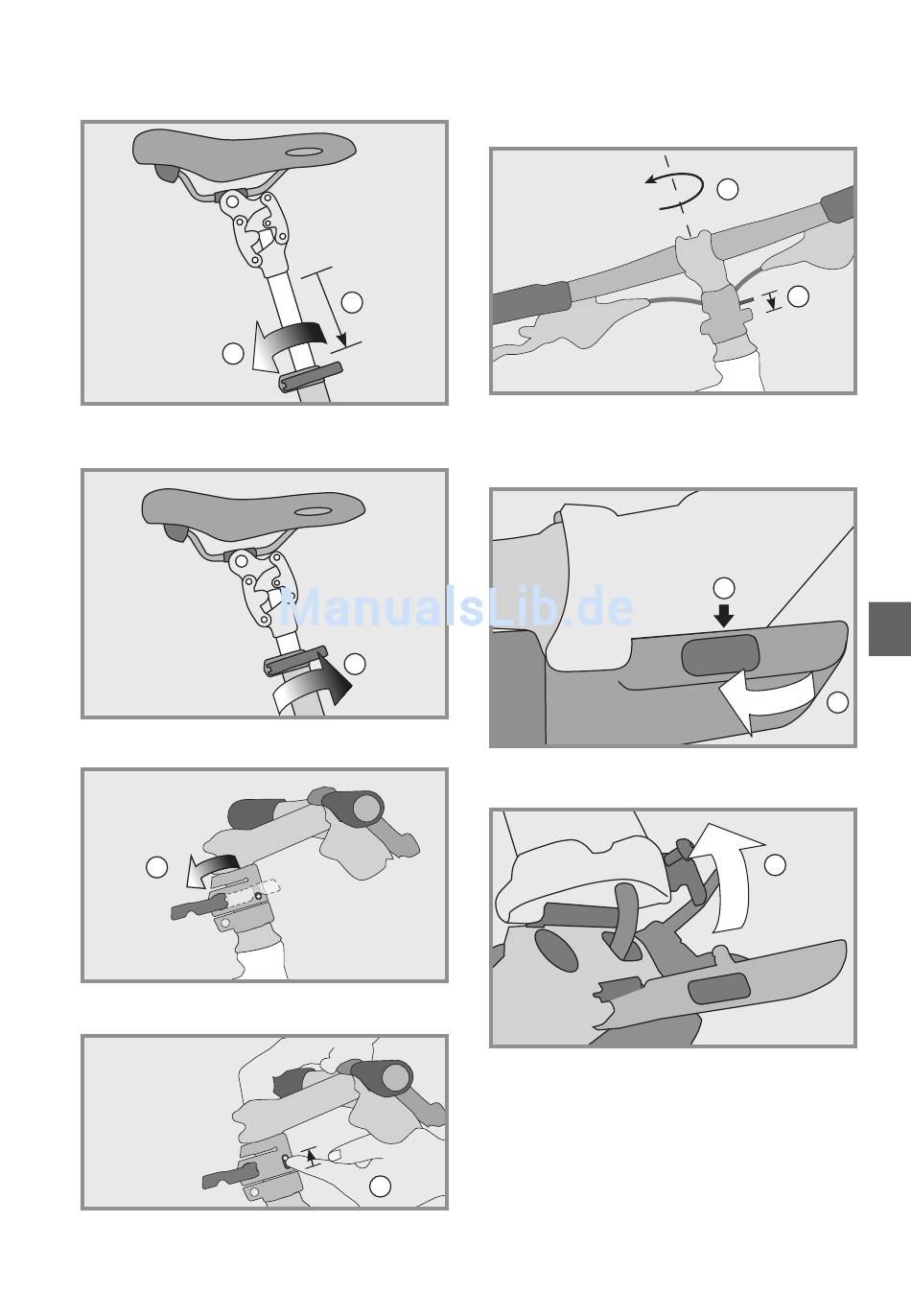 ManualsLib.de