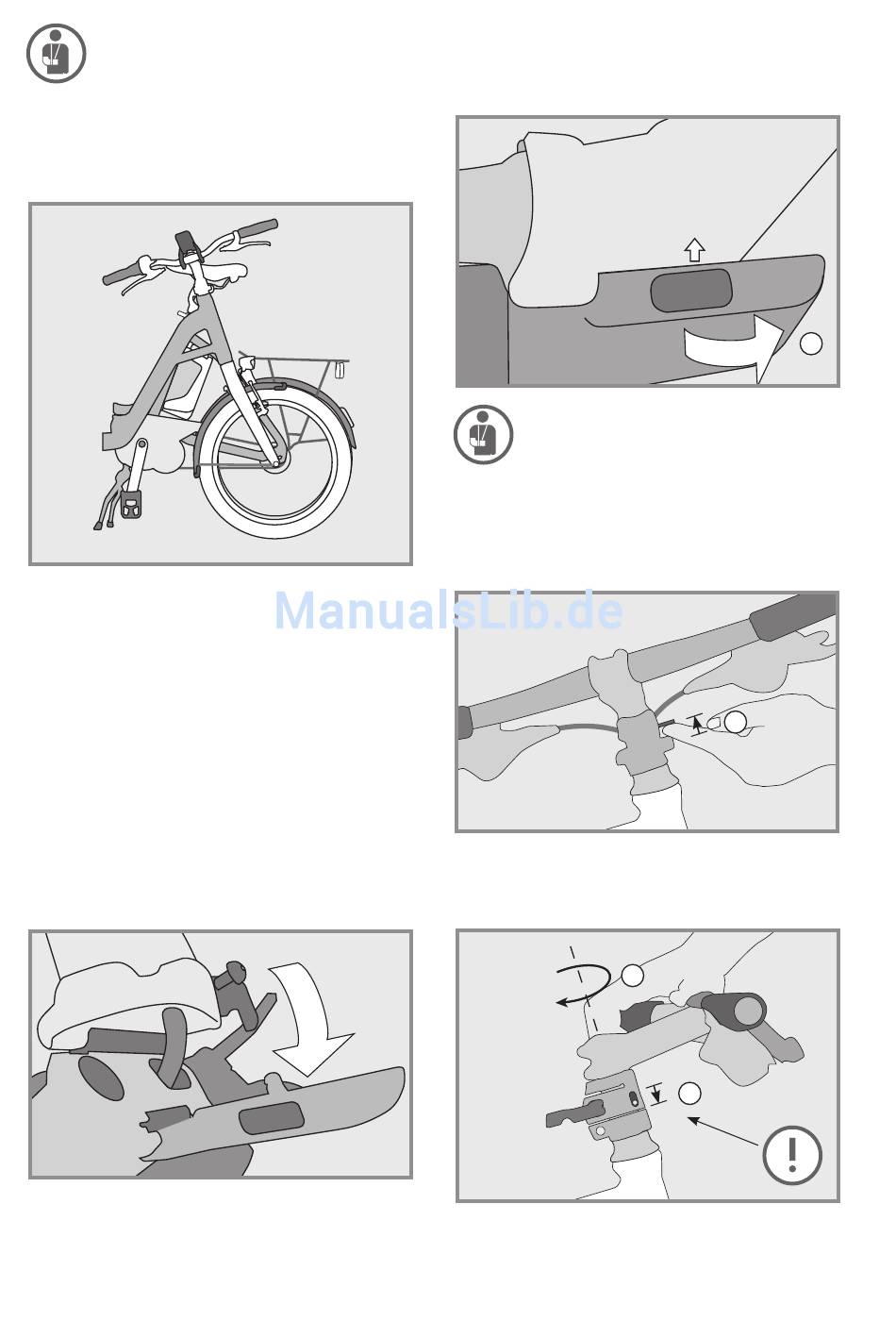 ManualsLib.de