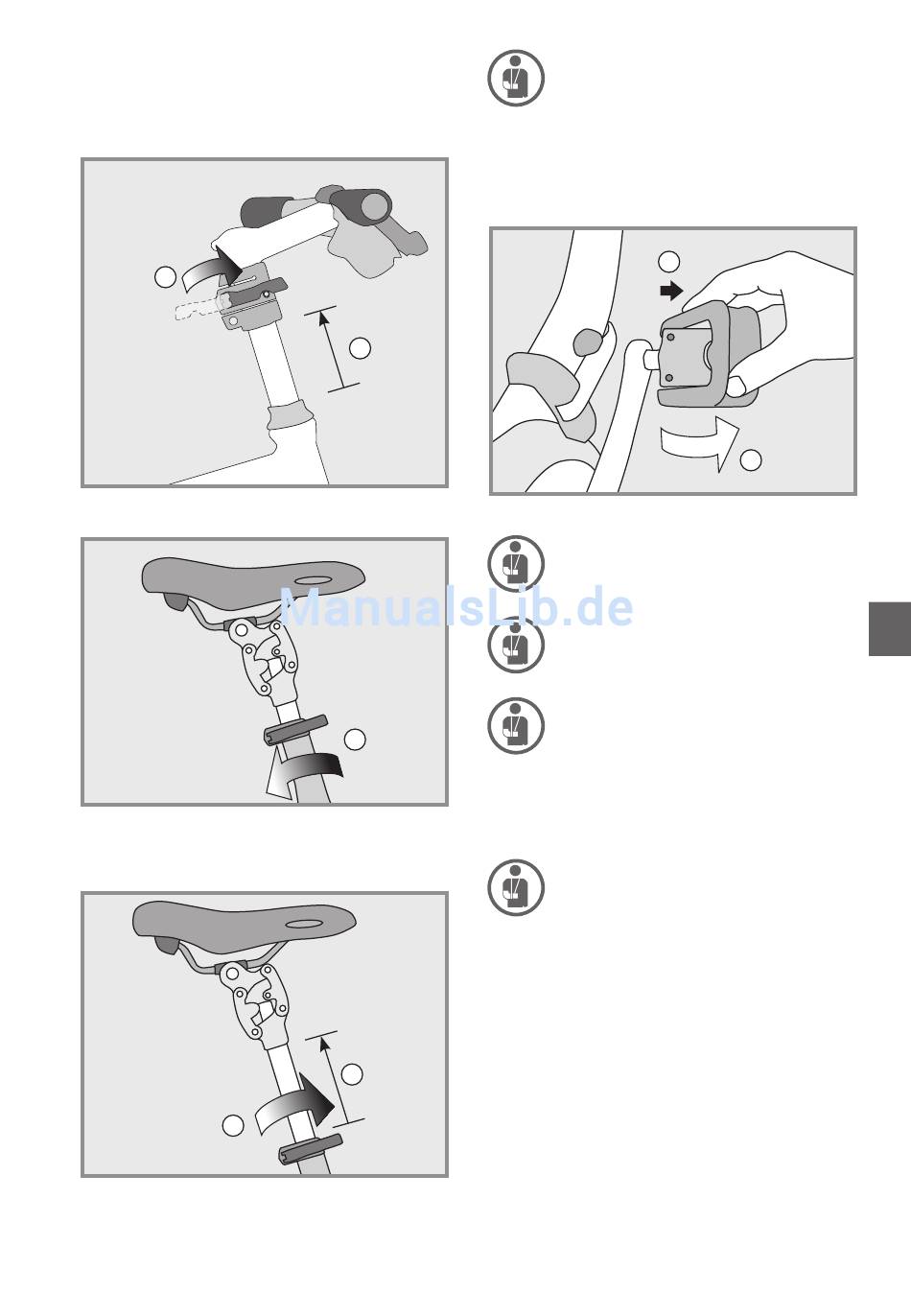 ManualsLib.de