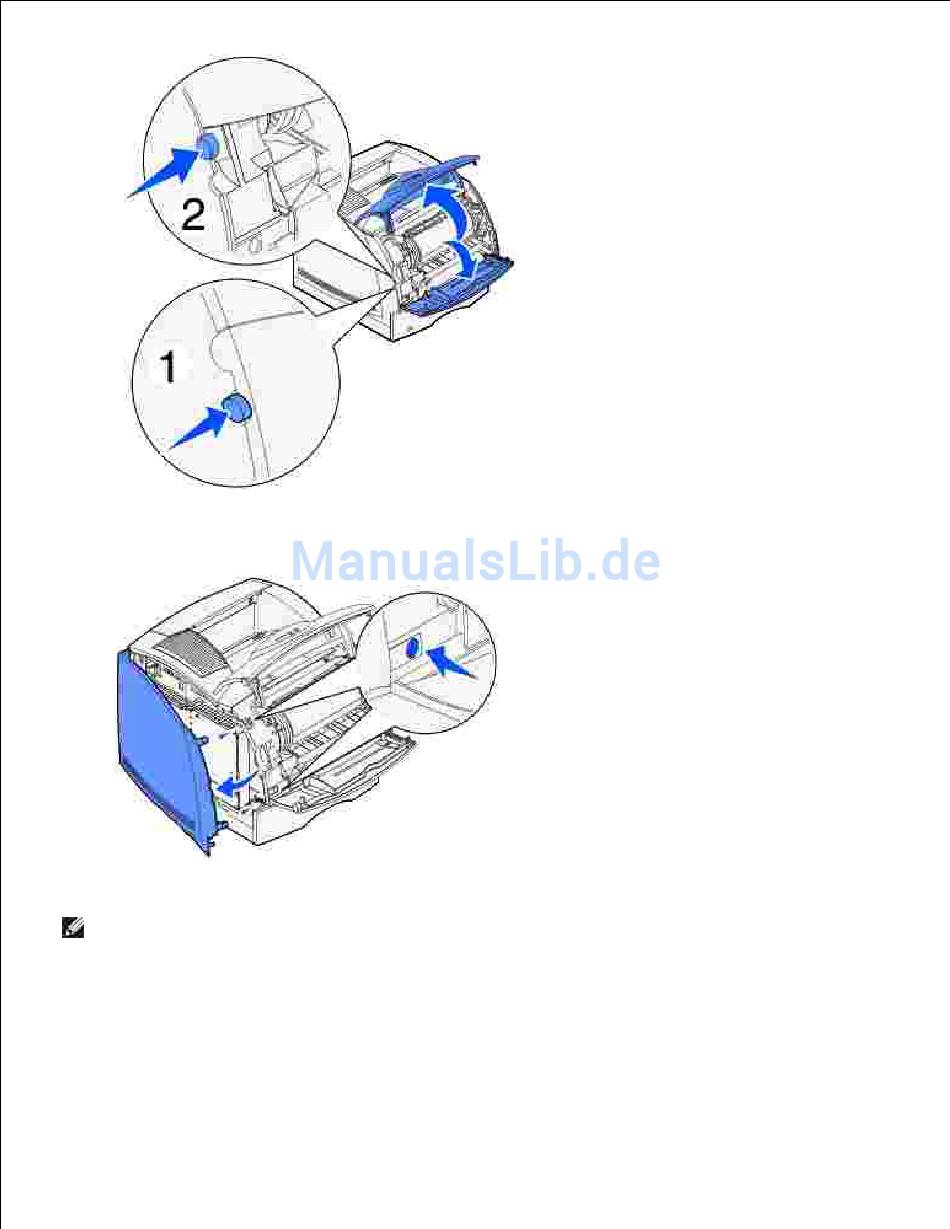 2

1

ManualsLib.de