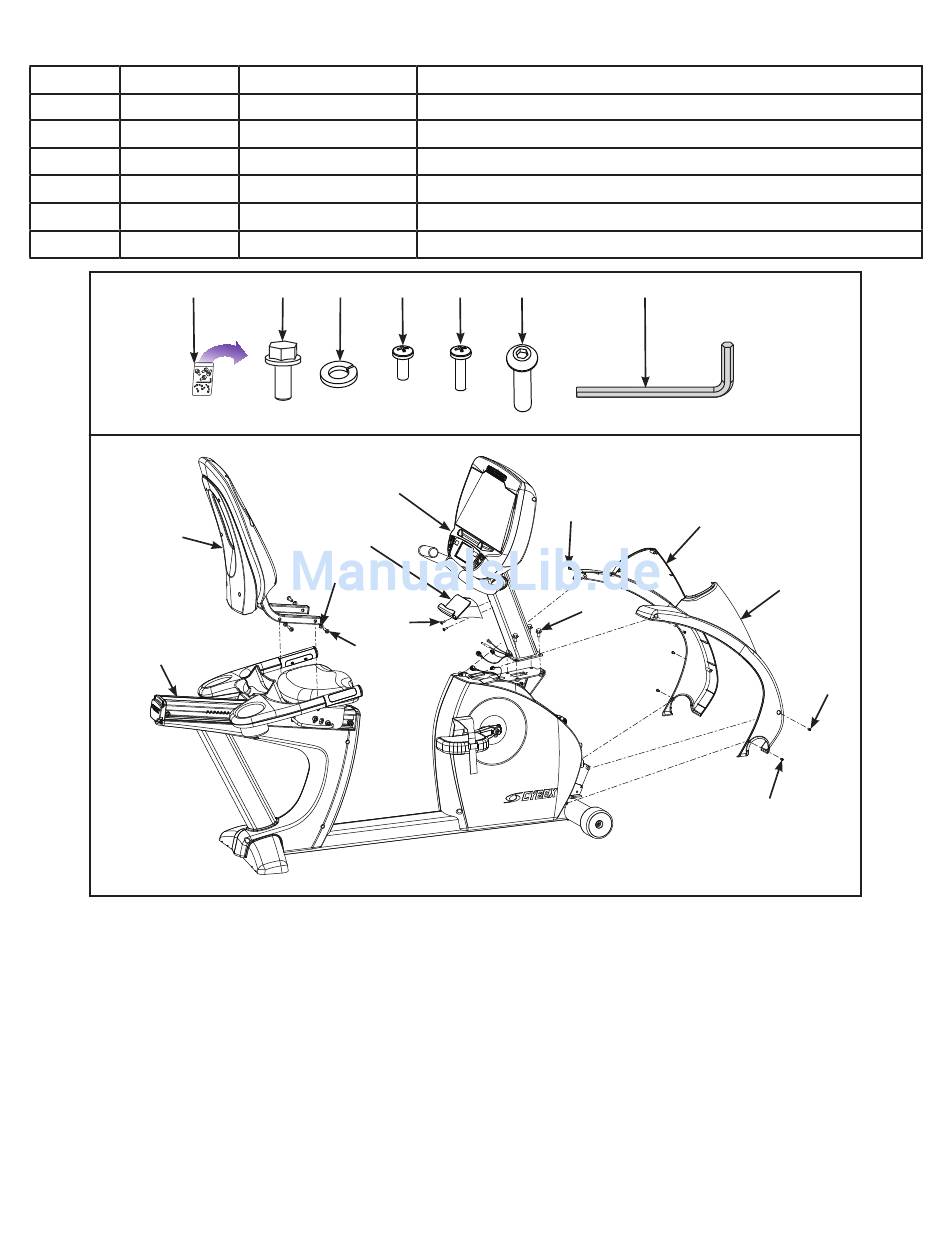 ManualsLib.de

CYBEX