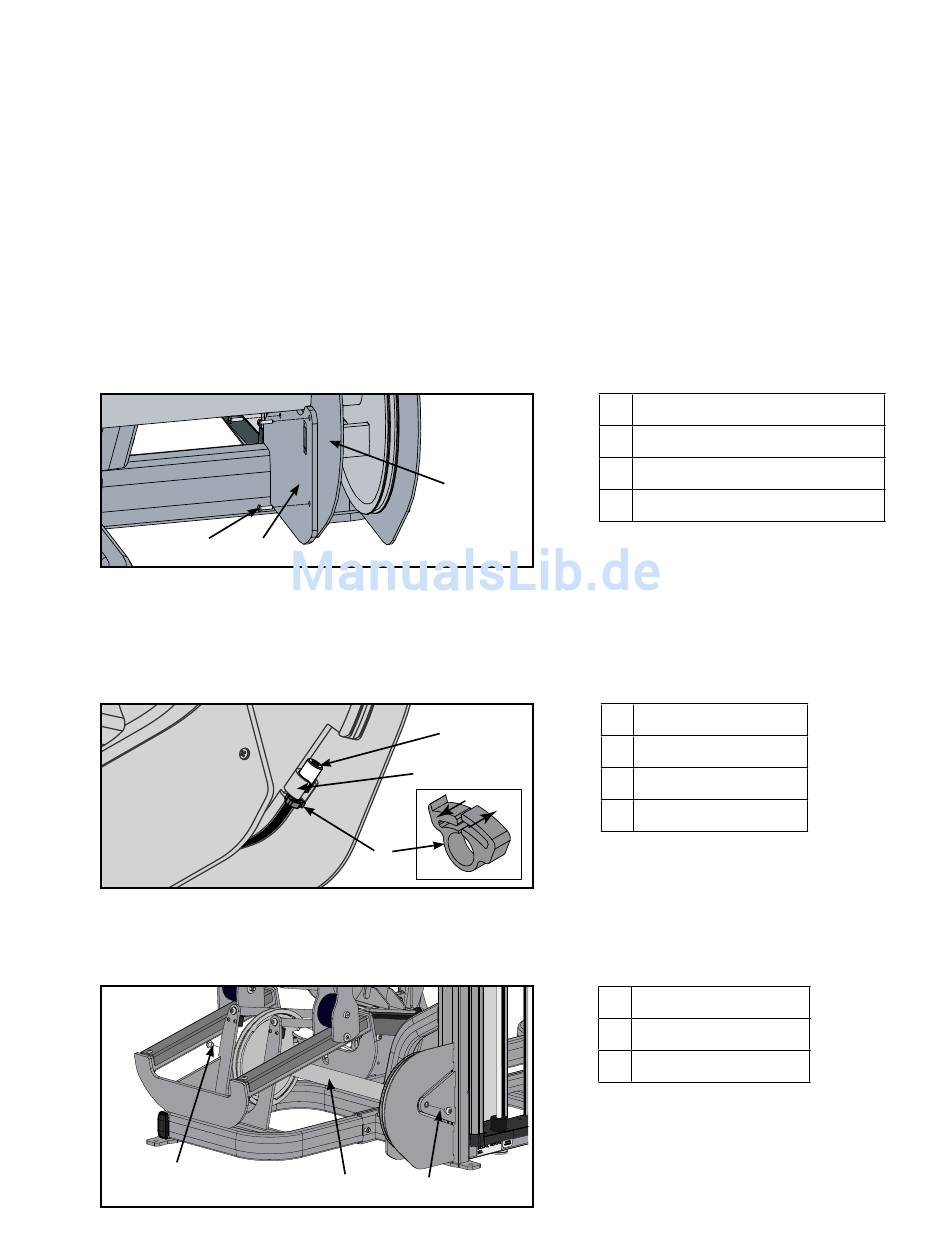 ManualsLib.de