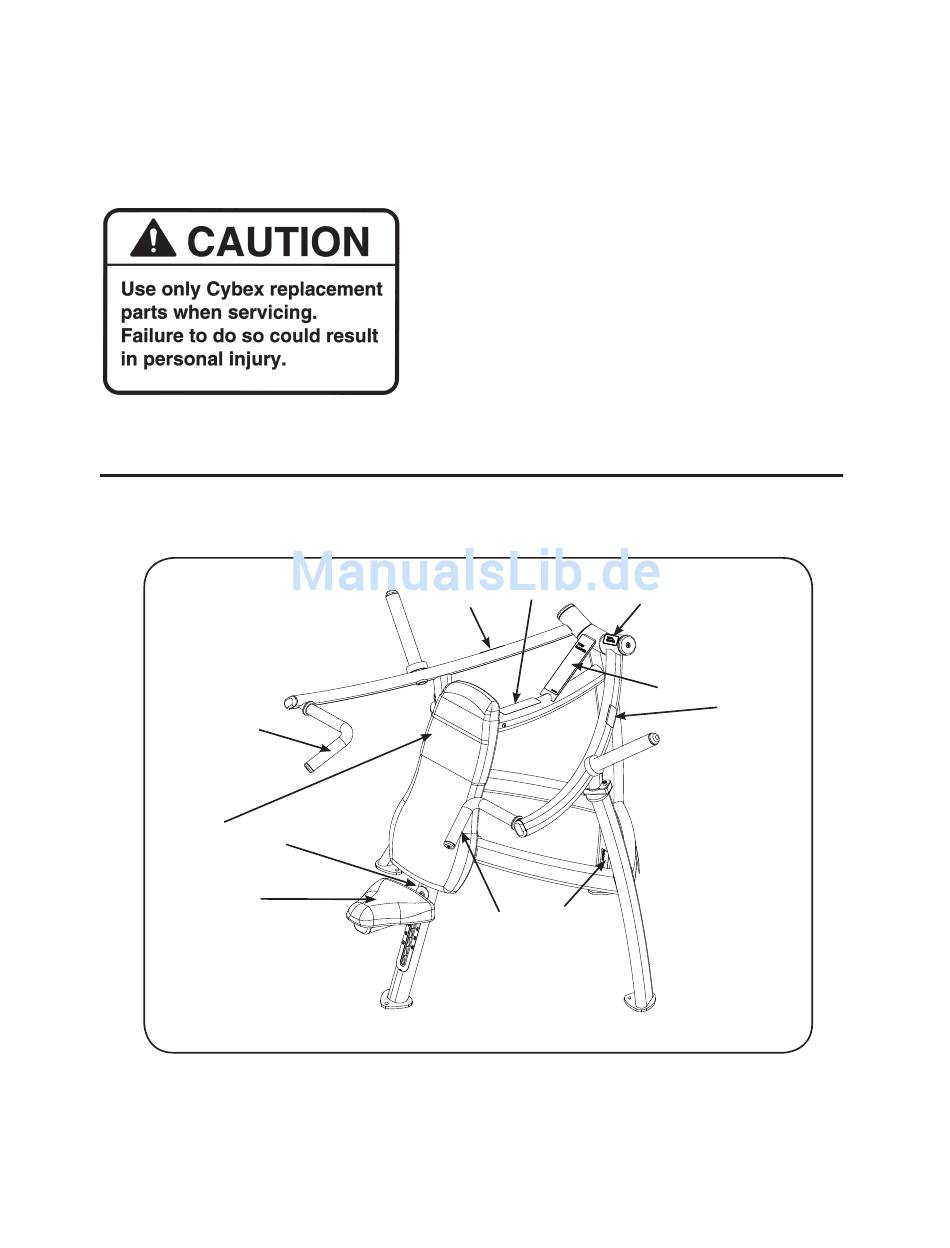 CAUTION

Use only Cybex replacement parts when servicing. Failure to do so could result in personal injury.

ManualsLib.de