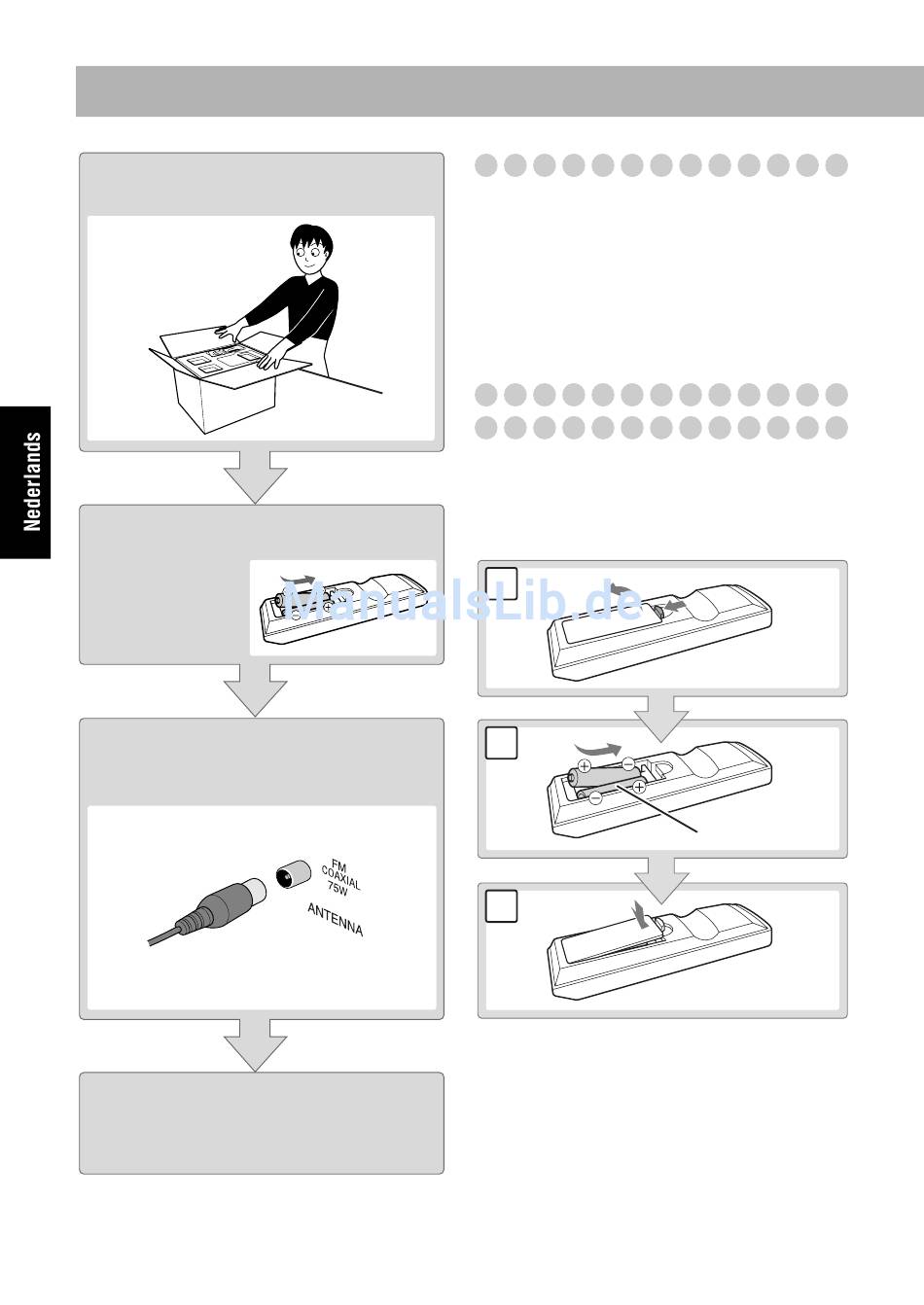 Nederlands

ManualsLib.de

FM
COAXIAL
75W
ANTENNA