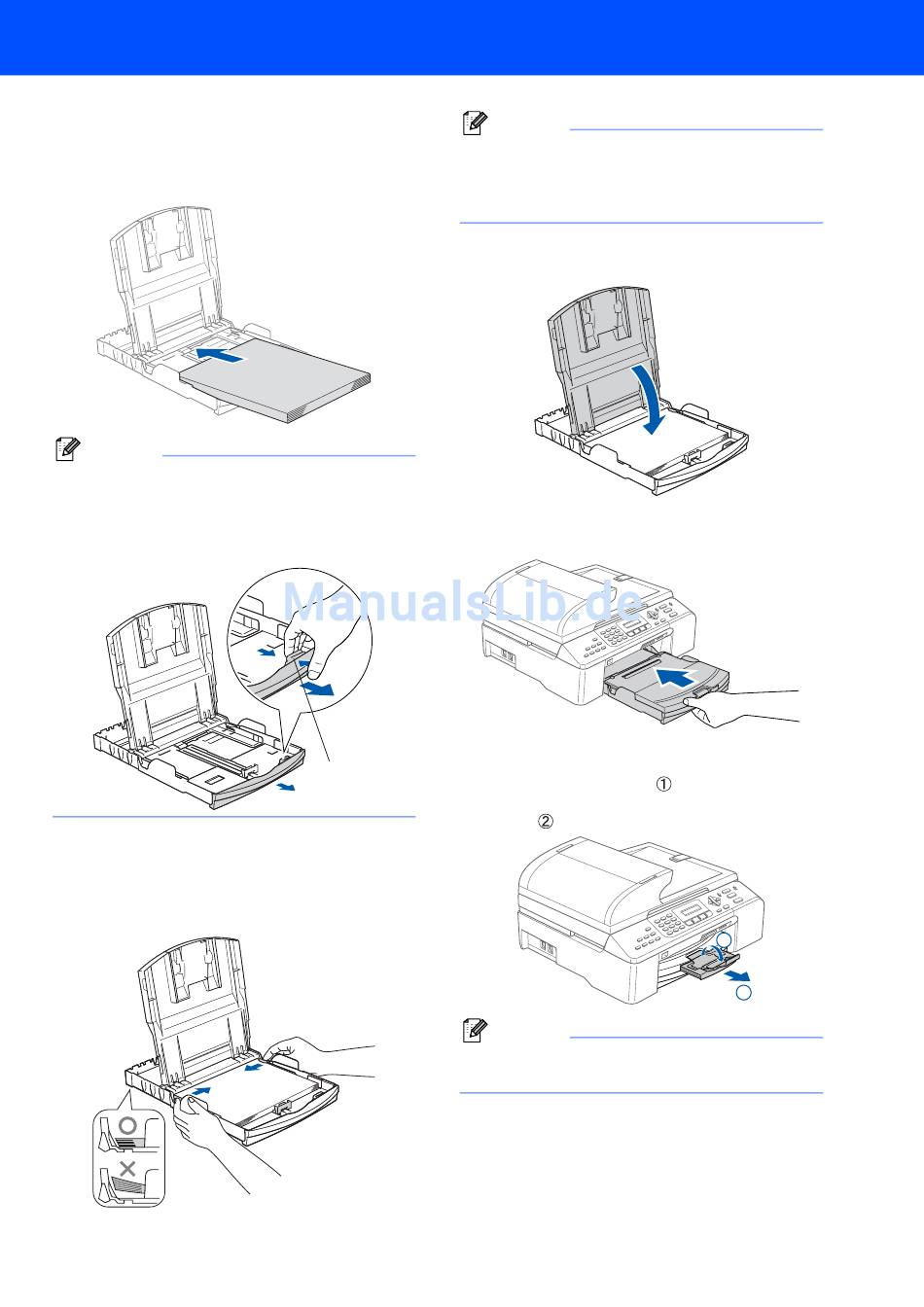 ManualsLib.de

①

②