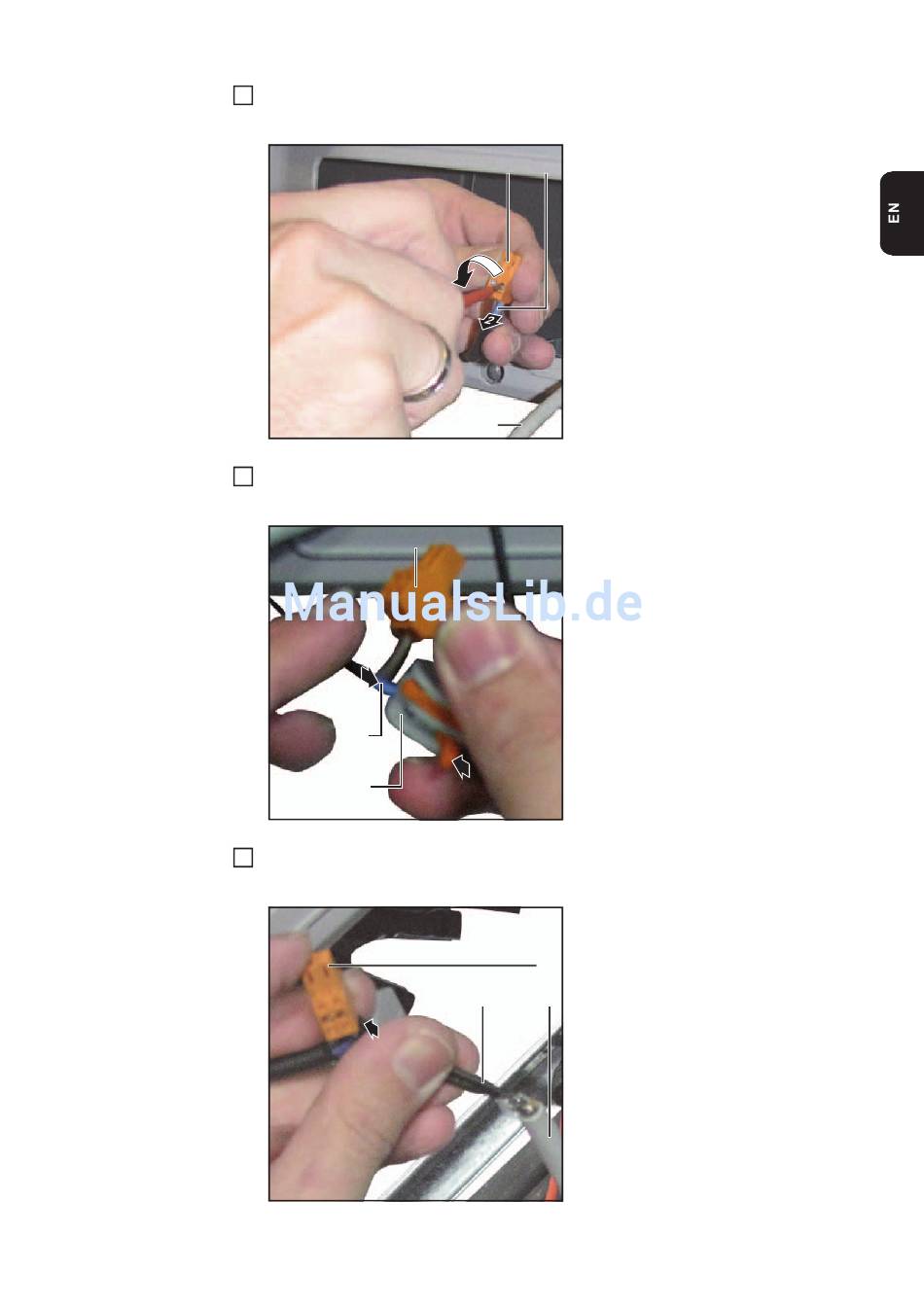 EN

ManualsLib.de