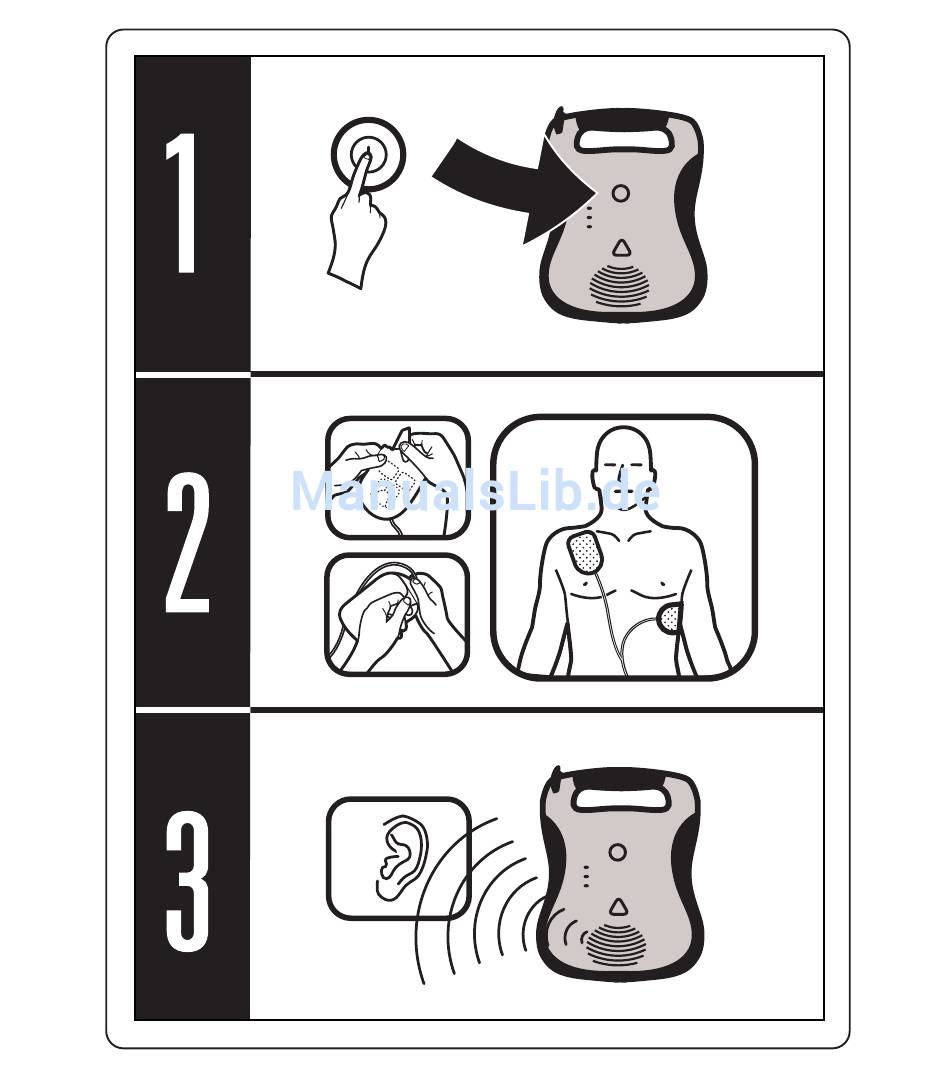 1

2

ManualsLib.de

3