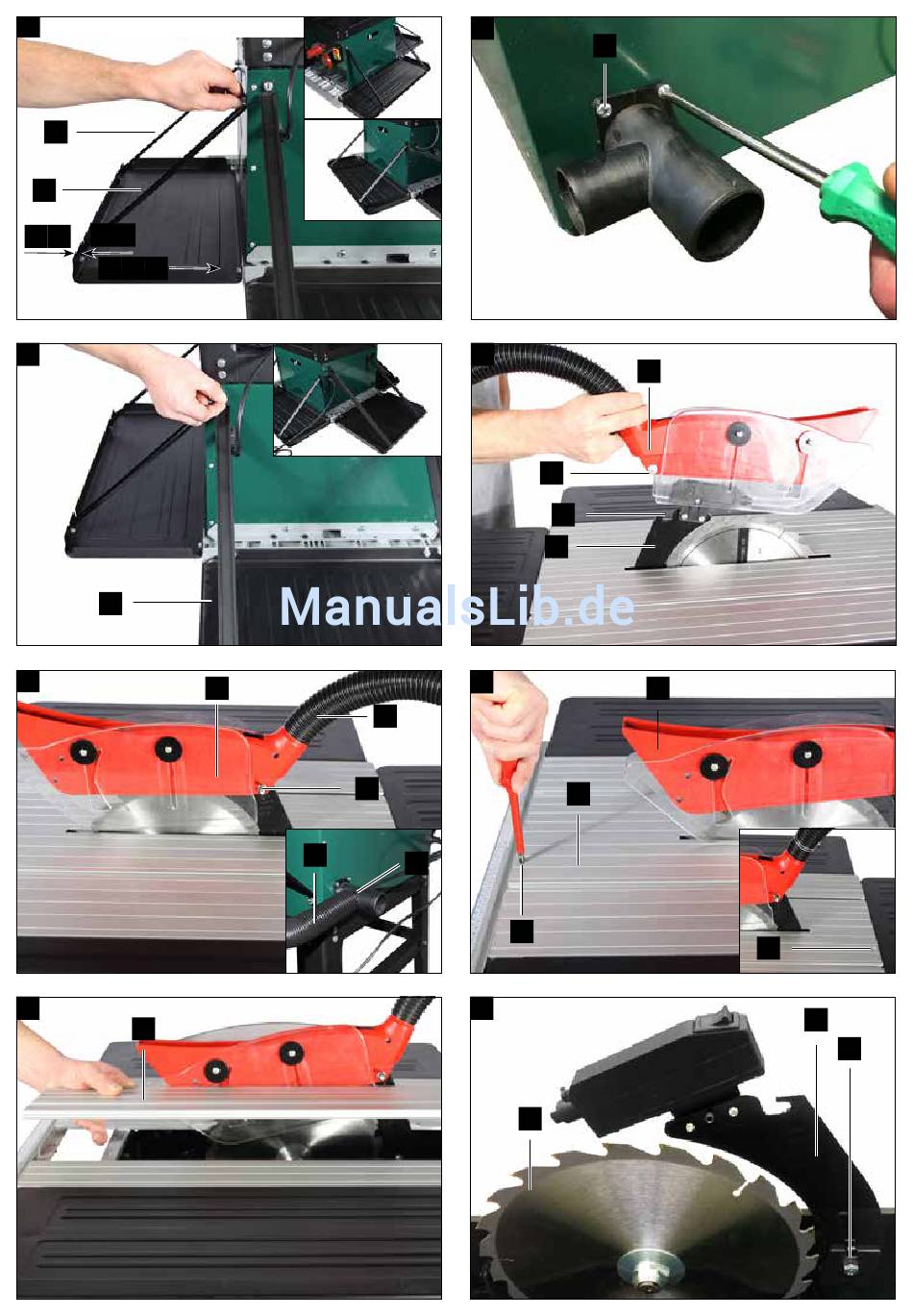 ManualsLib.de