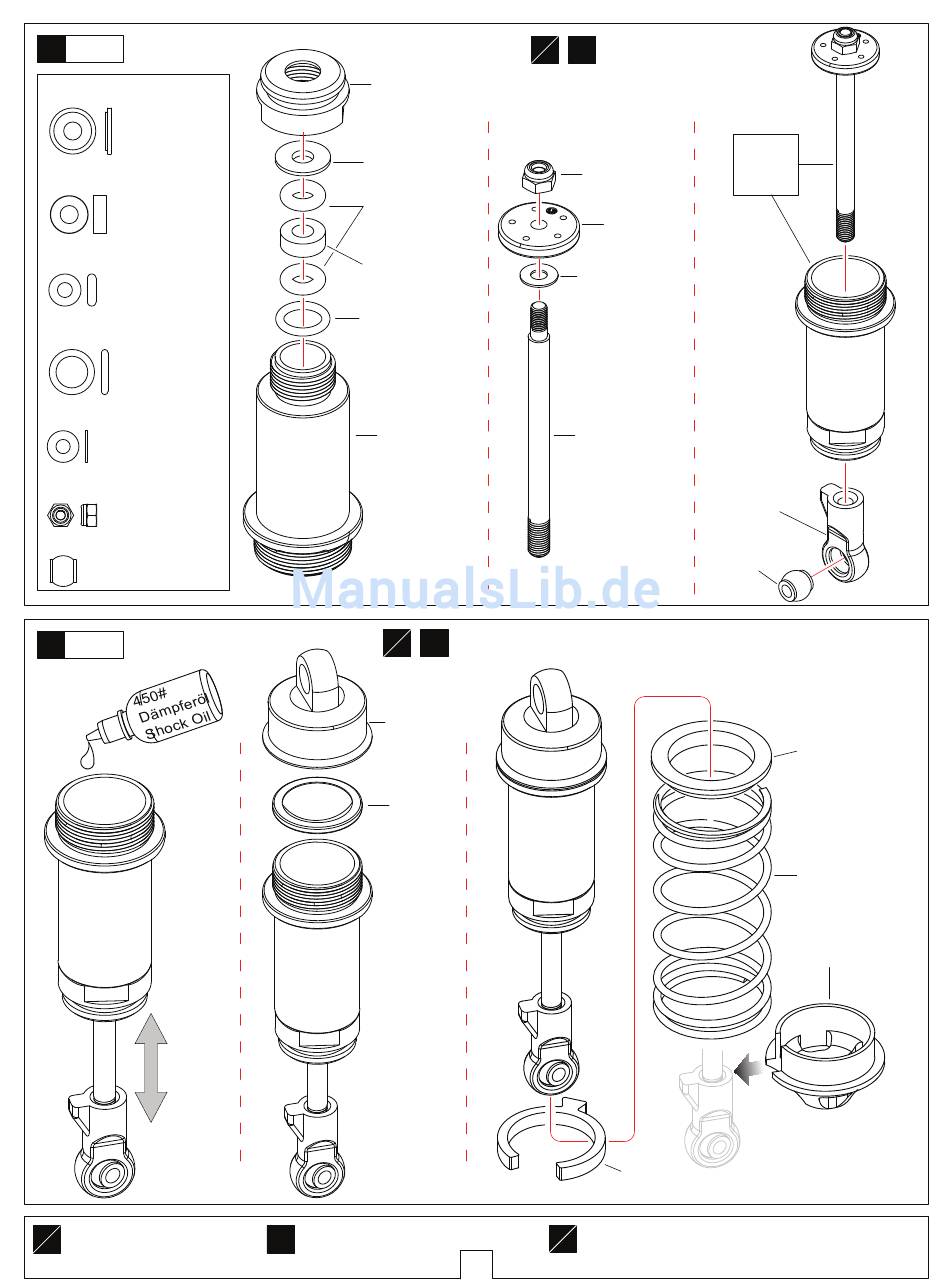 ManualsLib.de

450#
Dämpferöl
Shock Oil