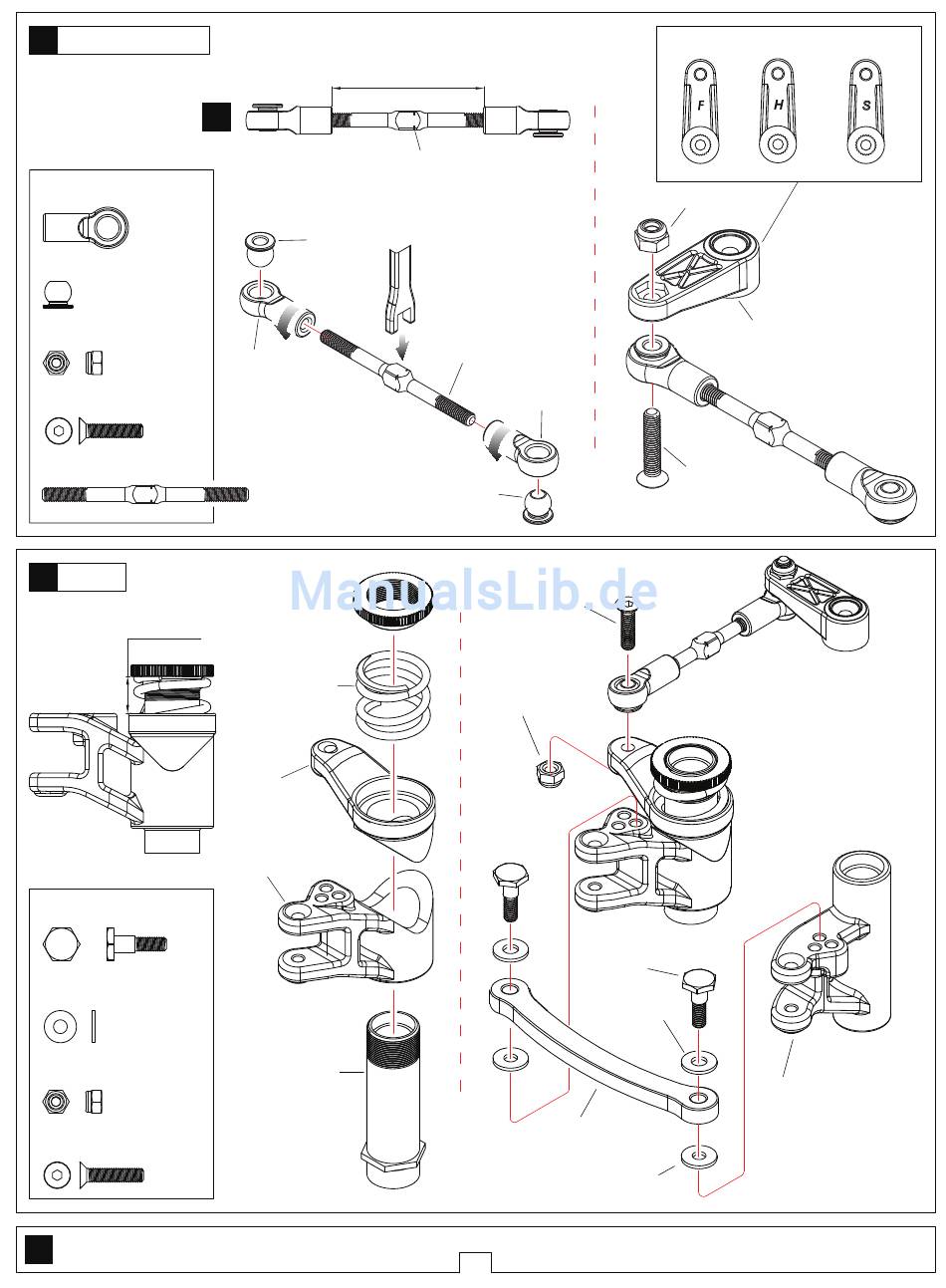 F
H
S

ManualsLib.de