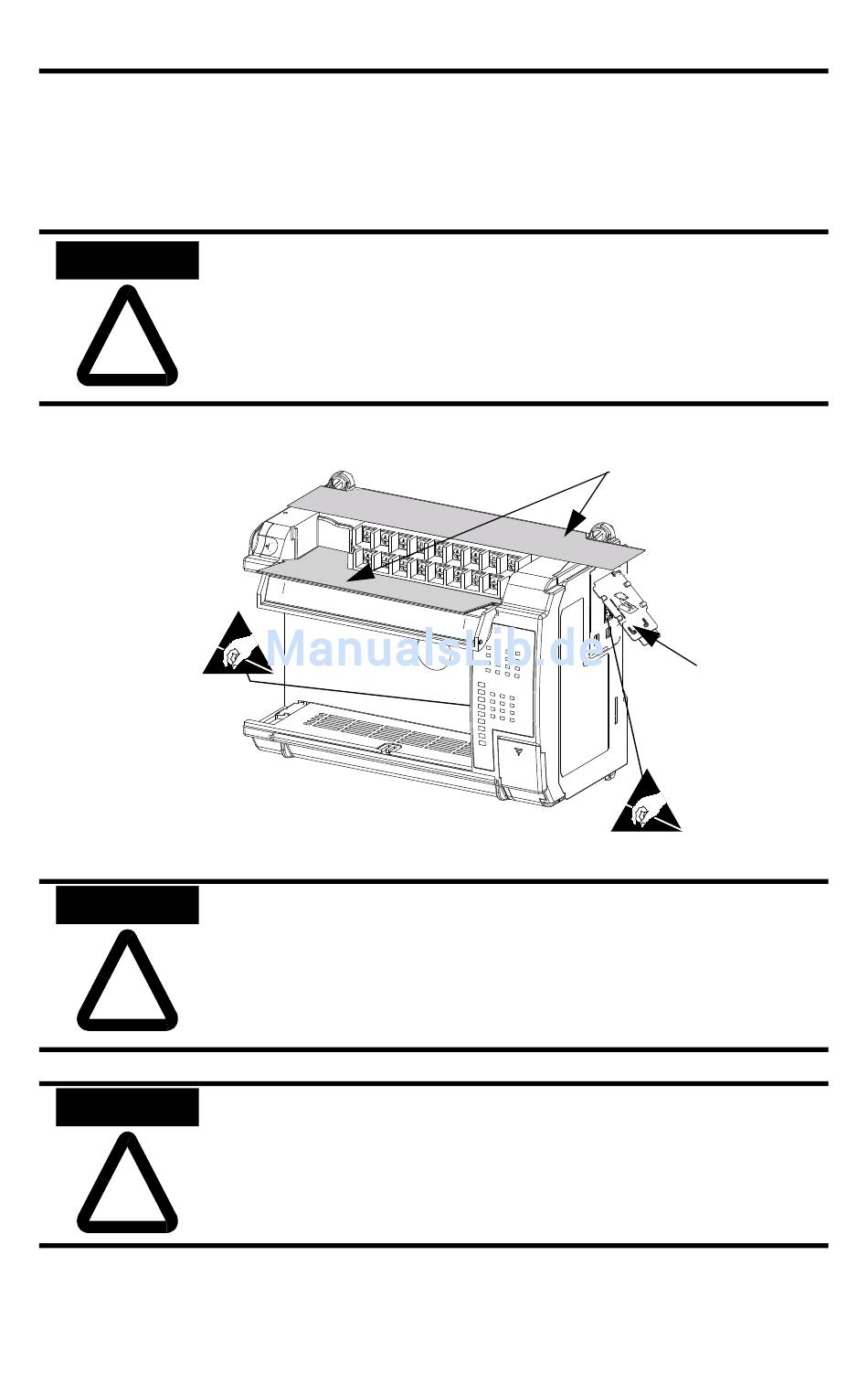 ManualsLib.de