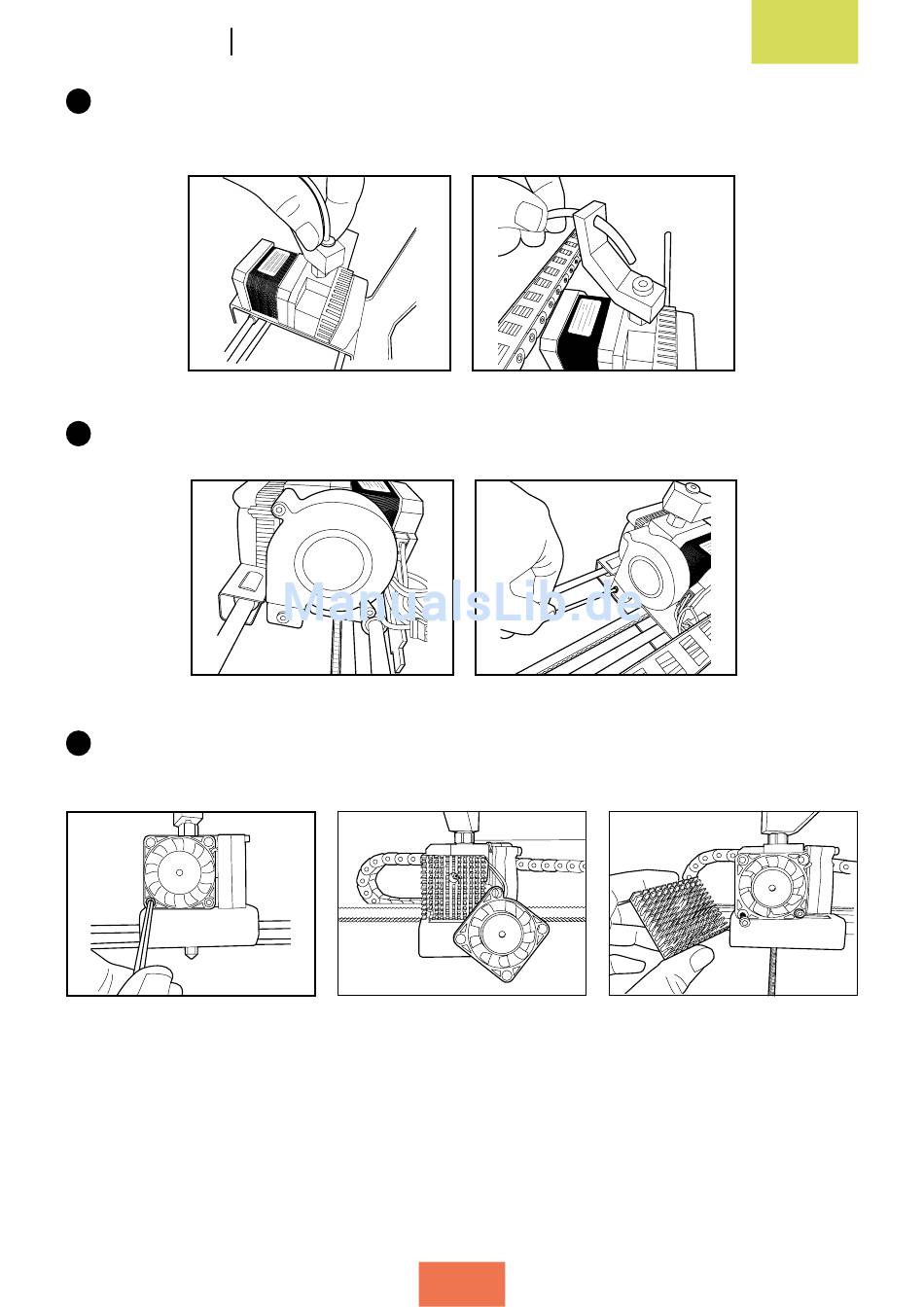 ManualsLib.de