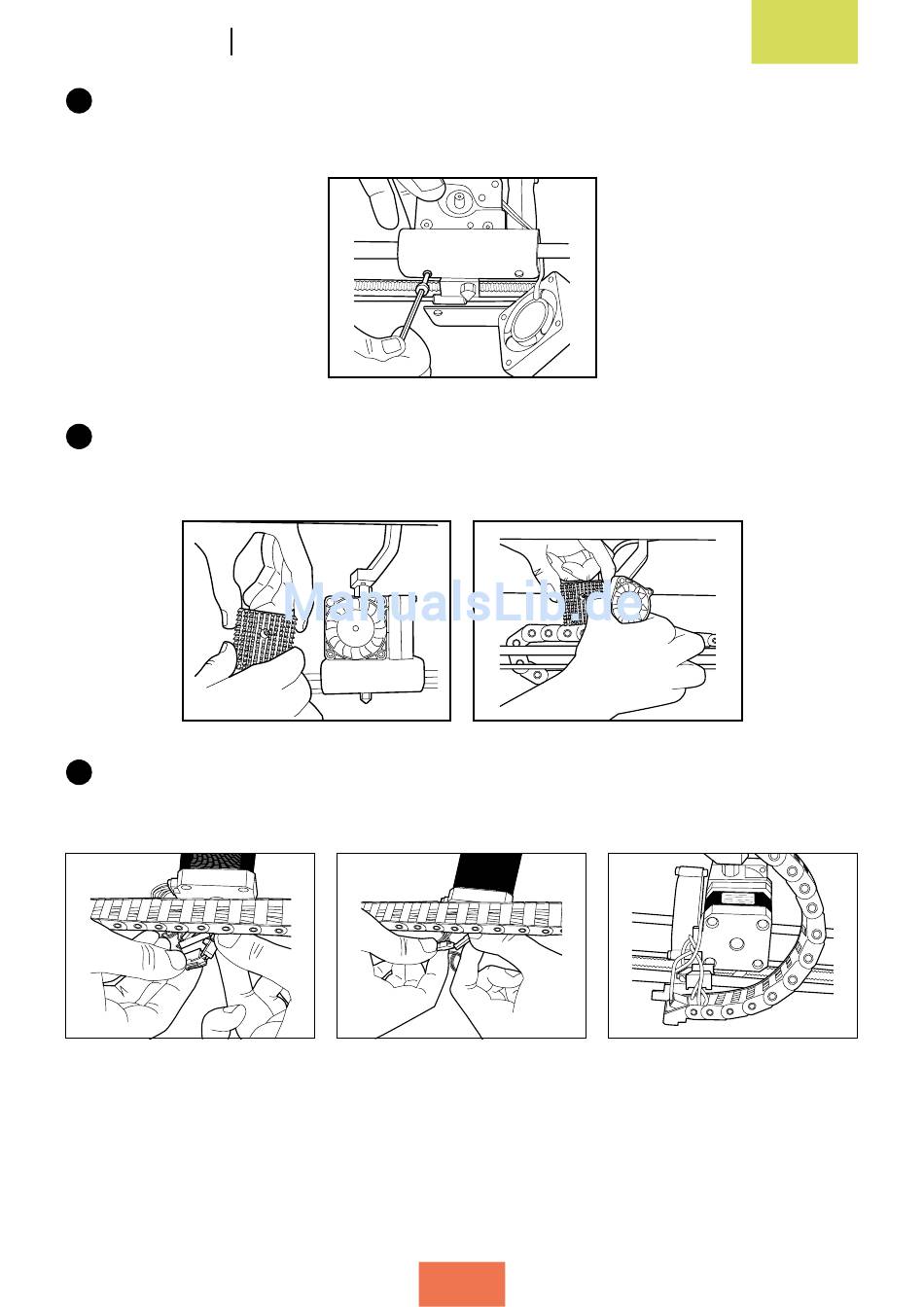 ManualsLib.de