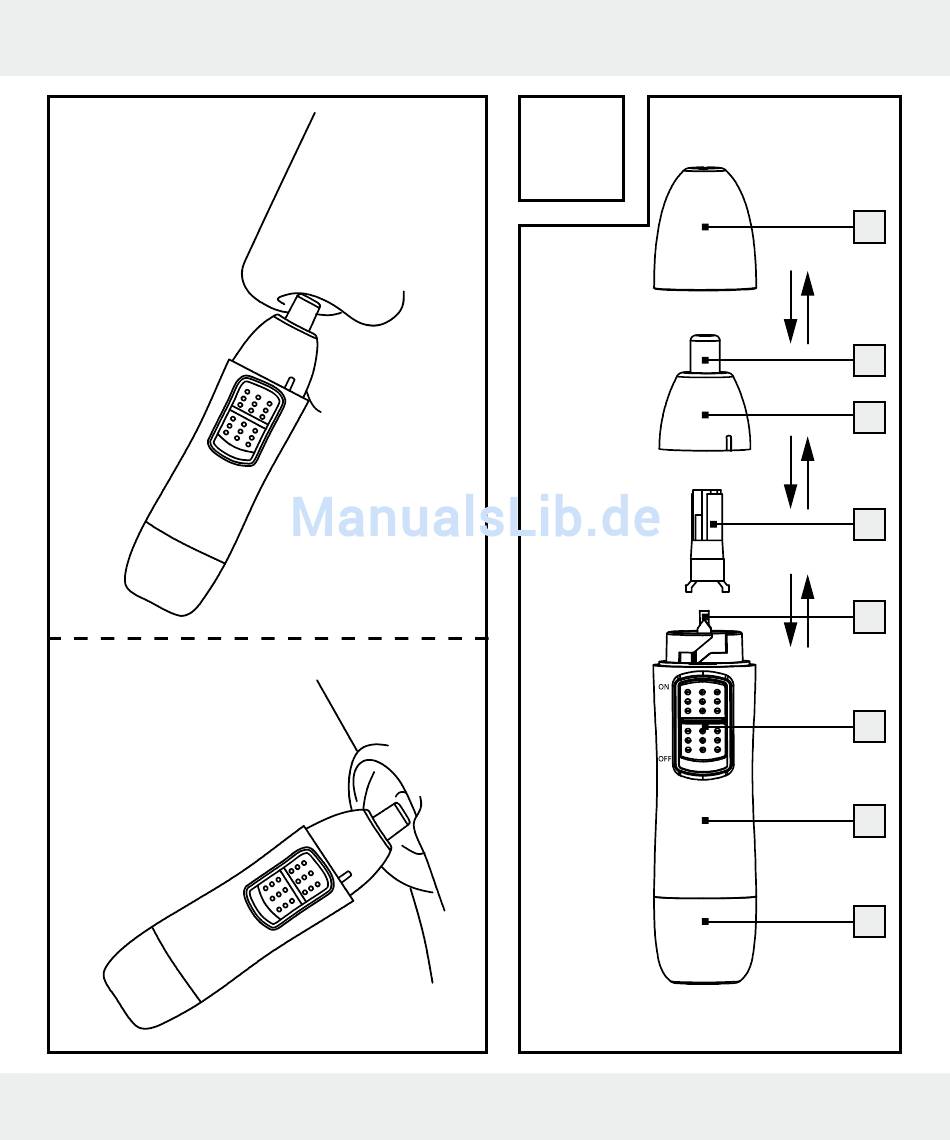 ManualsLib.de

ON

OFF