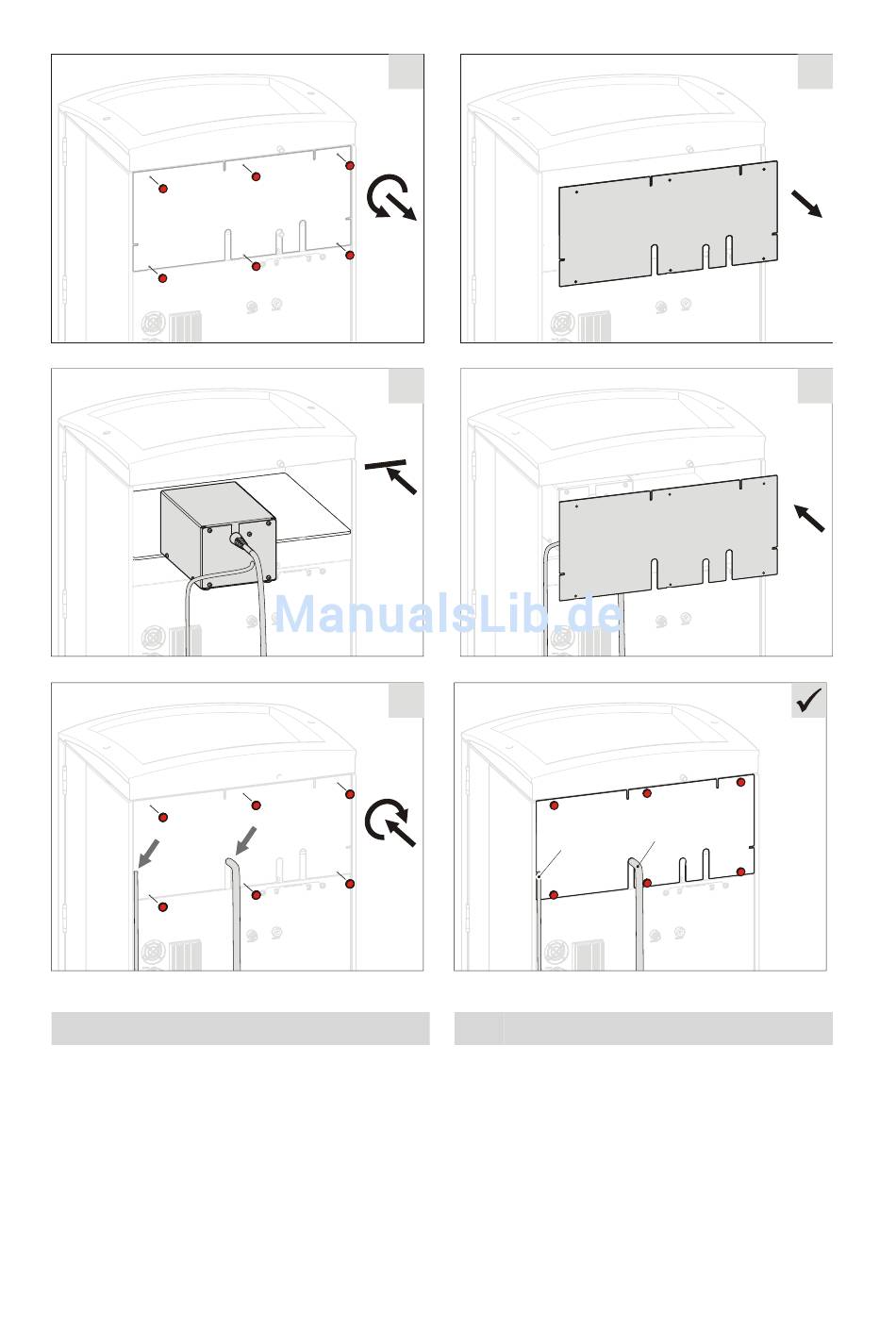 ManualsLib.de