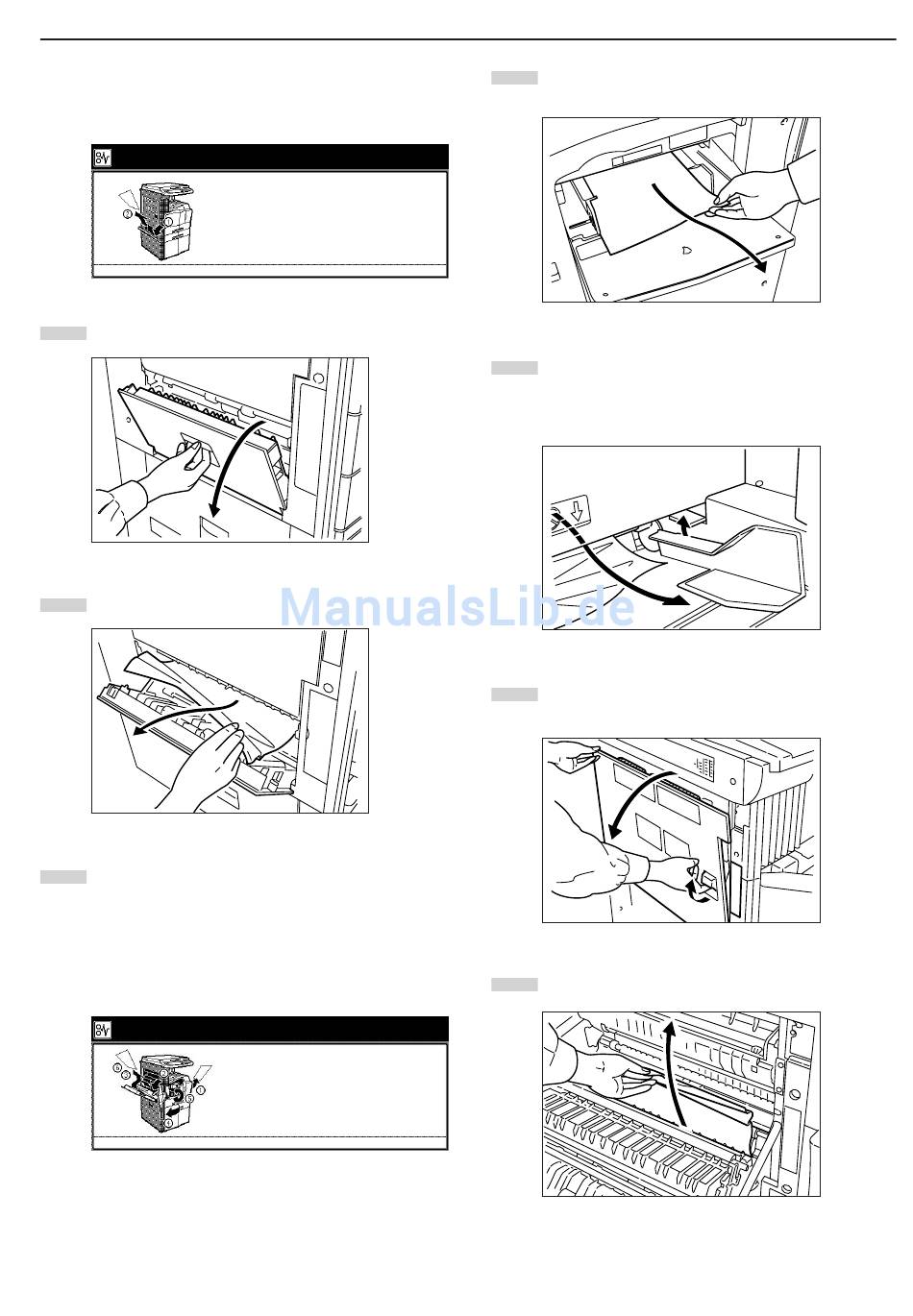 ManualsLib.de