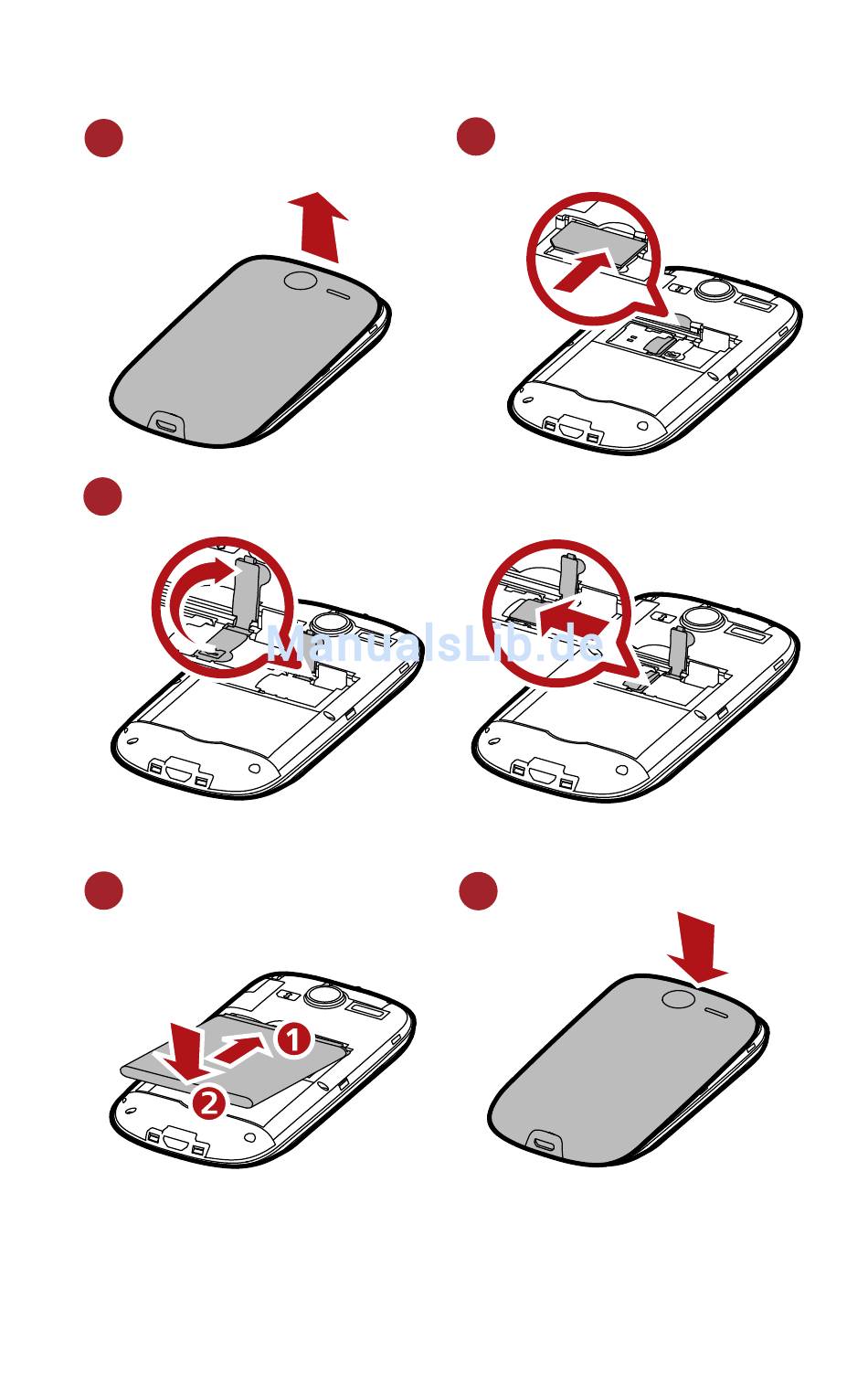 ManualsLib.de

1

2