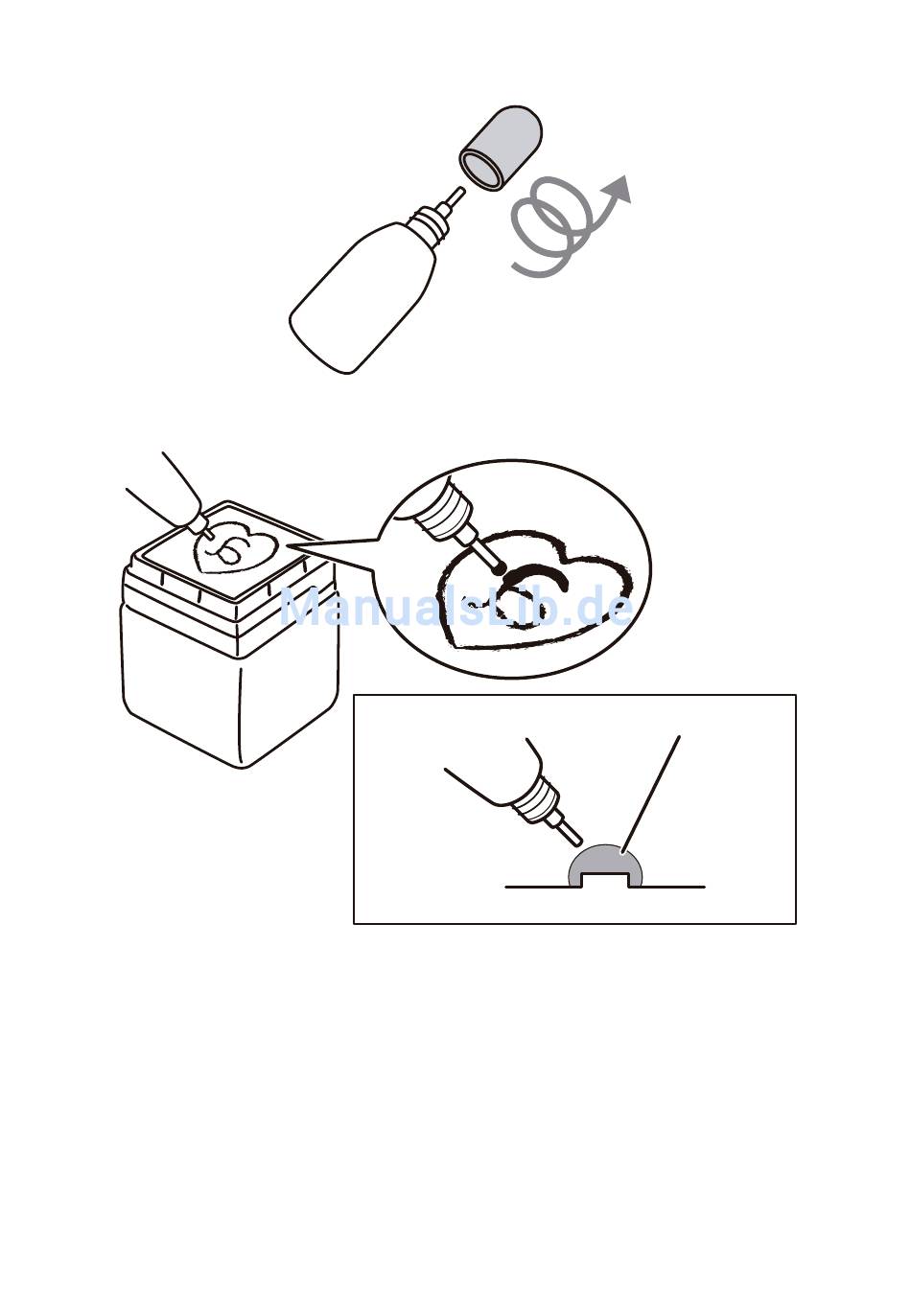 ManualsLib.de