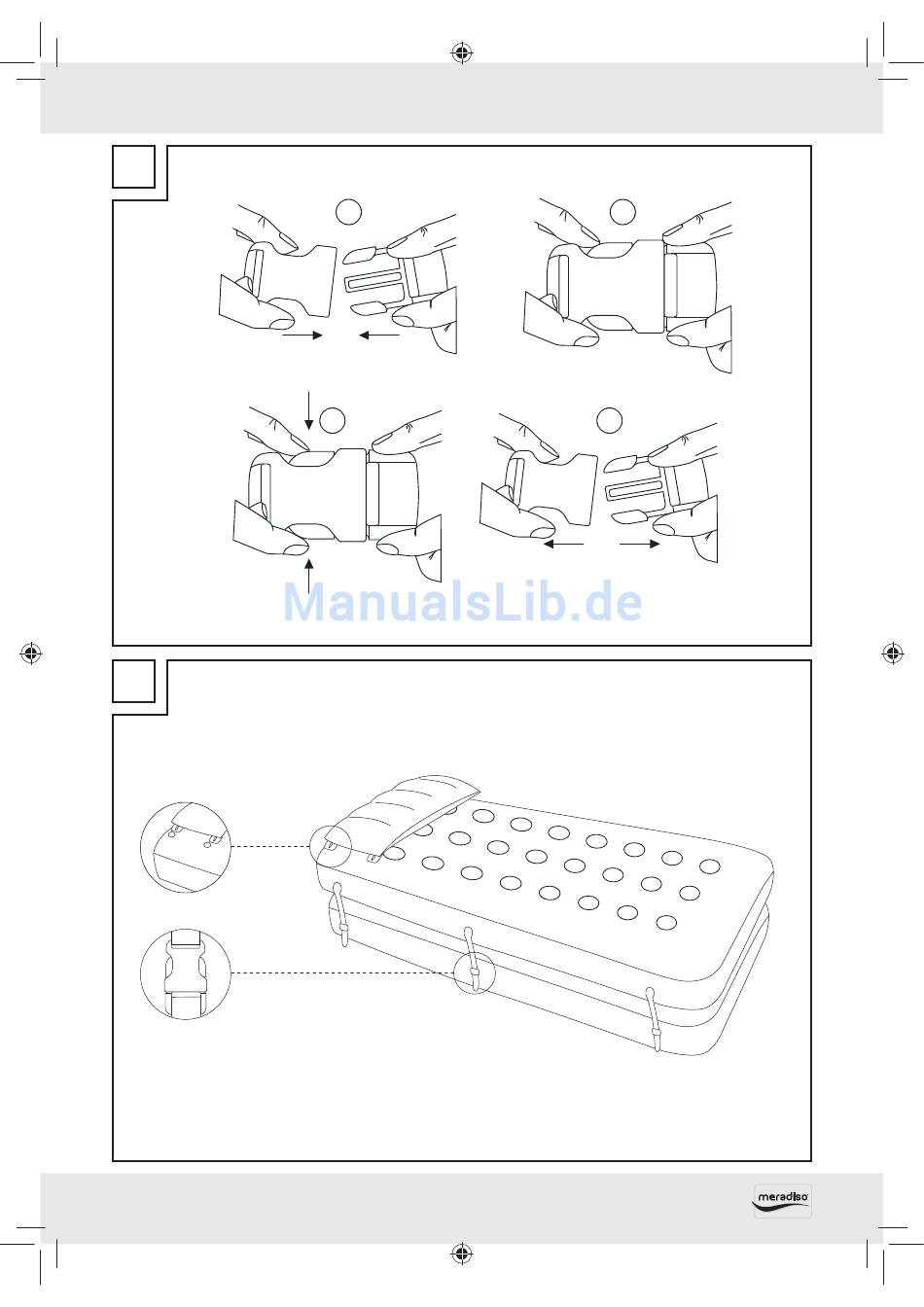 ManualsLib.de

meradiso