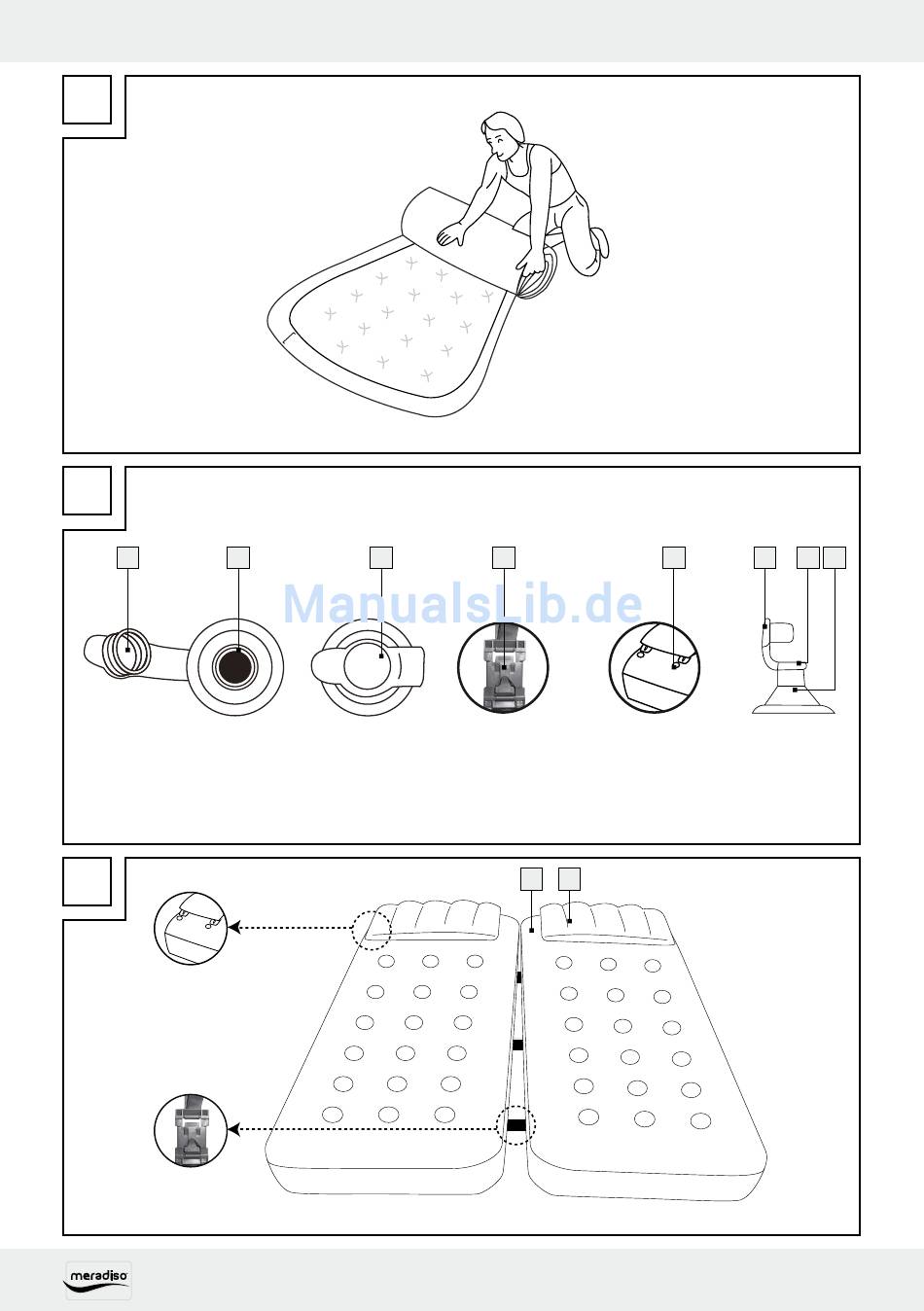 ManualsLib.de

meradiso