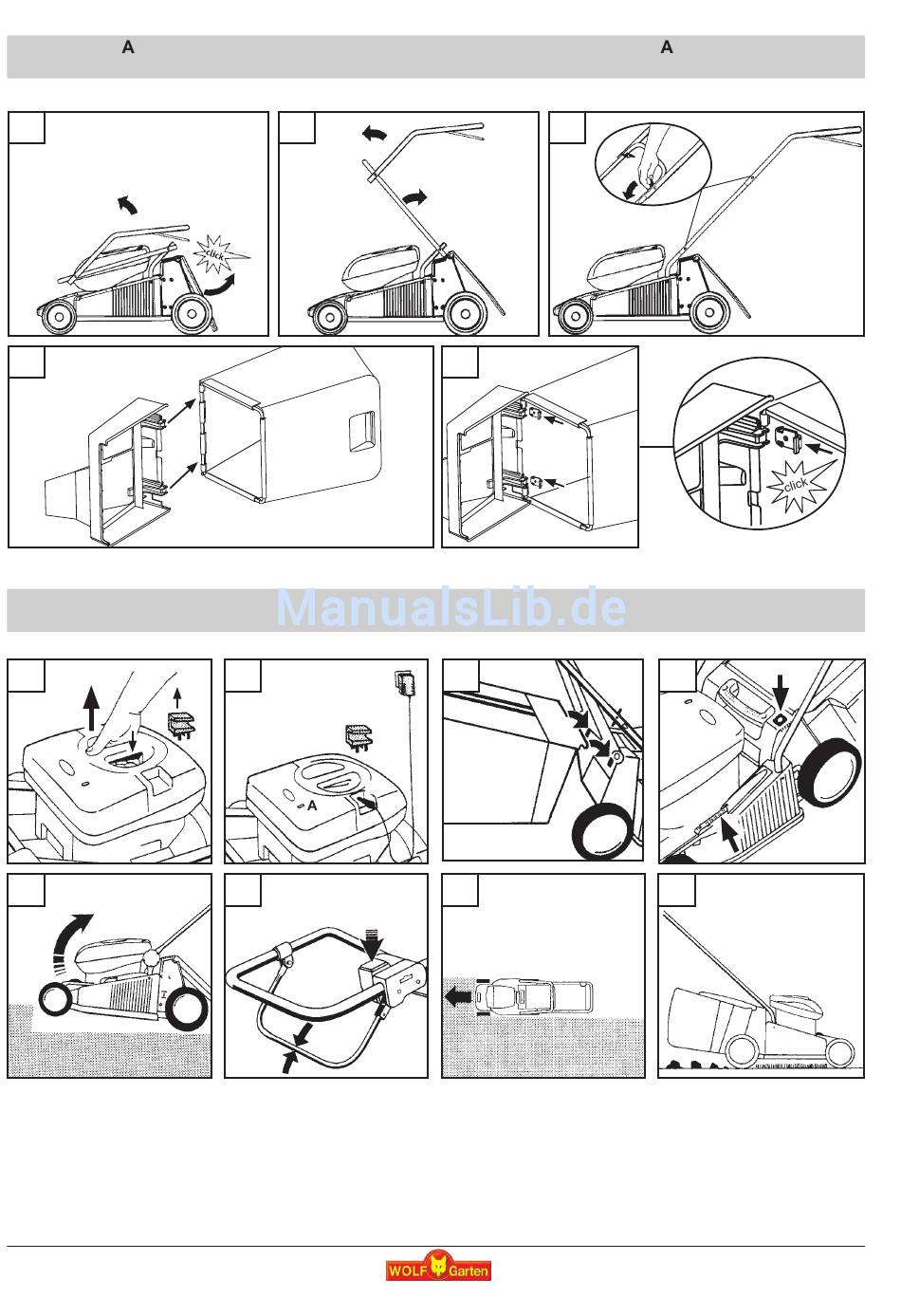 A A

click

click

ManualsLib.de

A

WOLF Garten