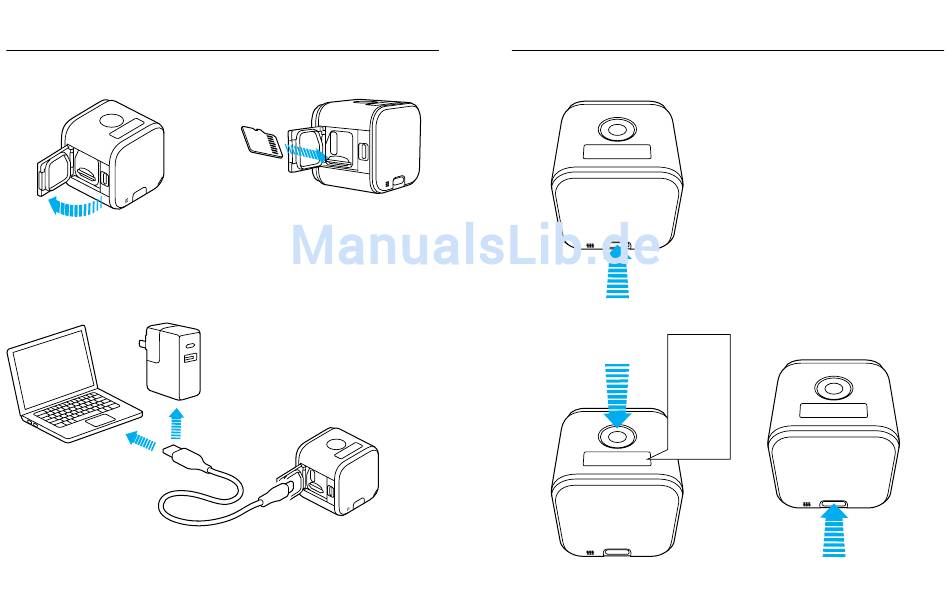 ManualsLib.de