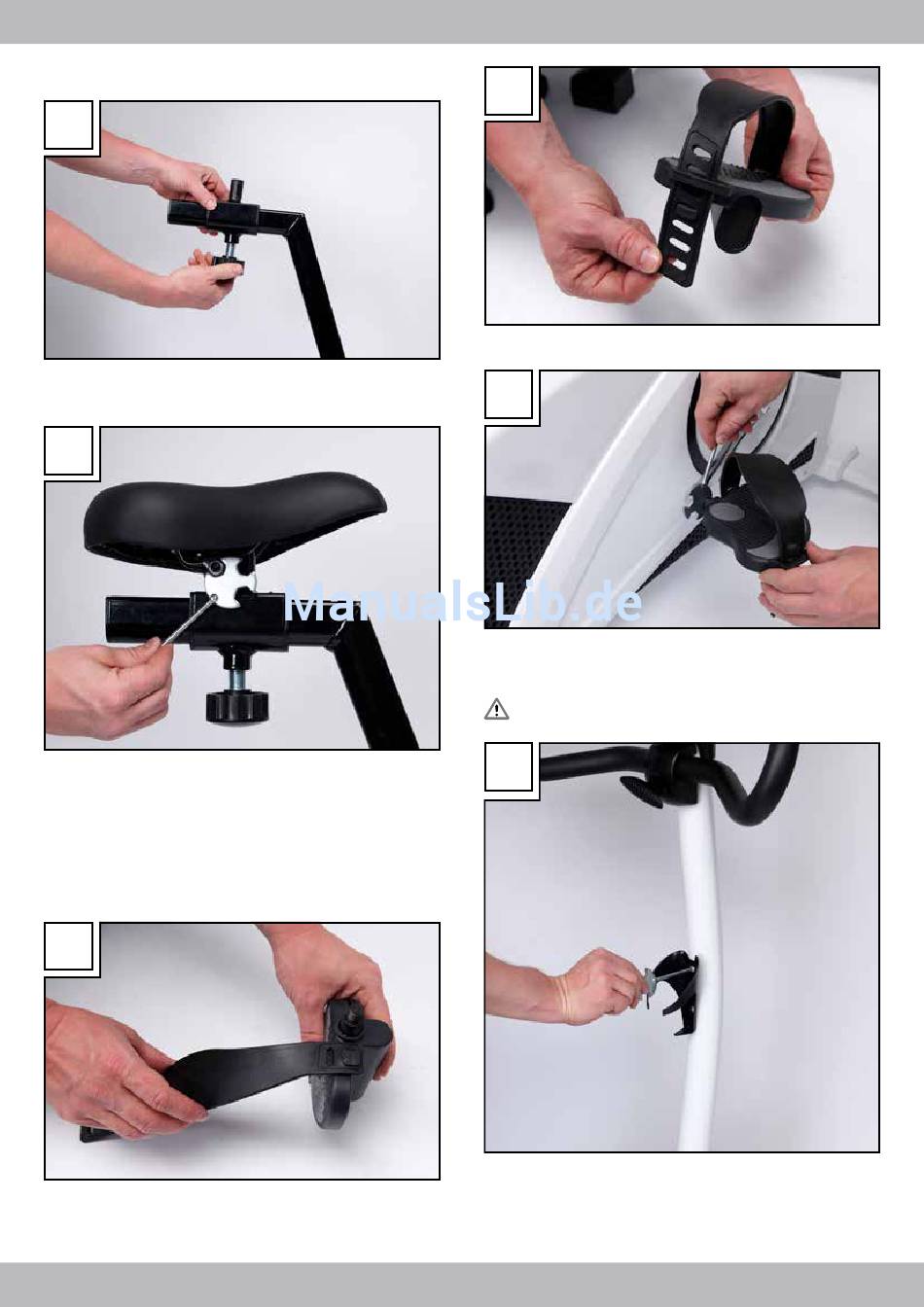 ManualsLib.de