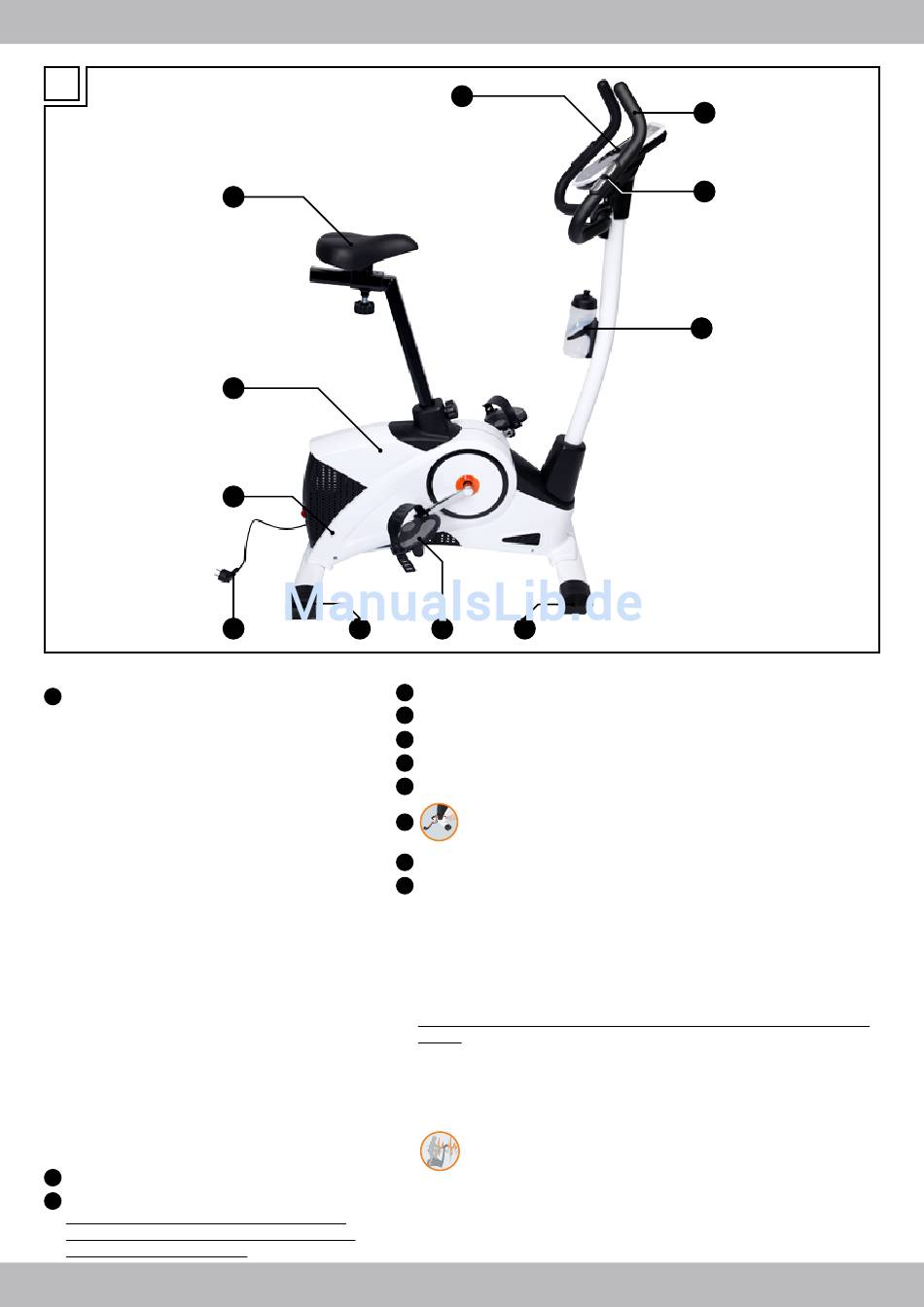 ManualsLib.de