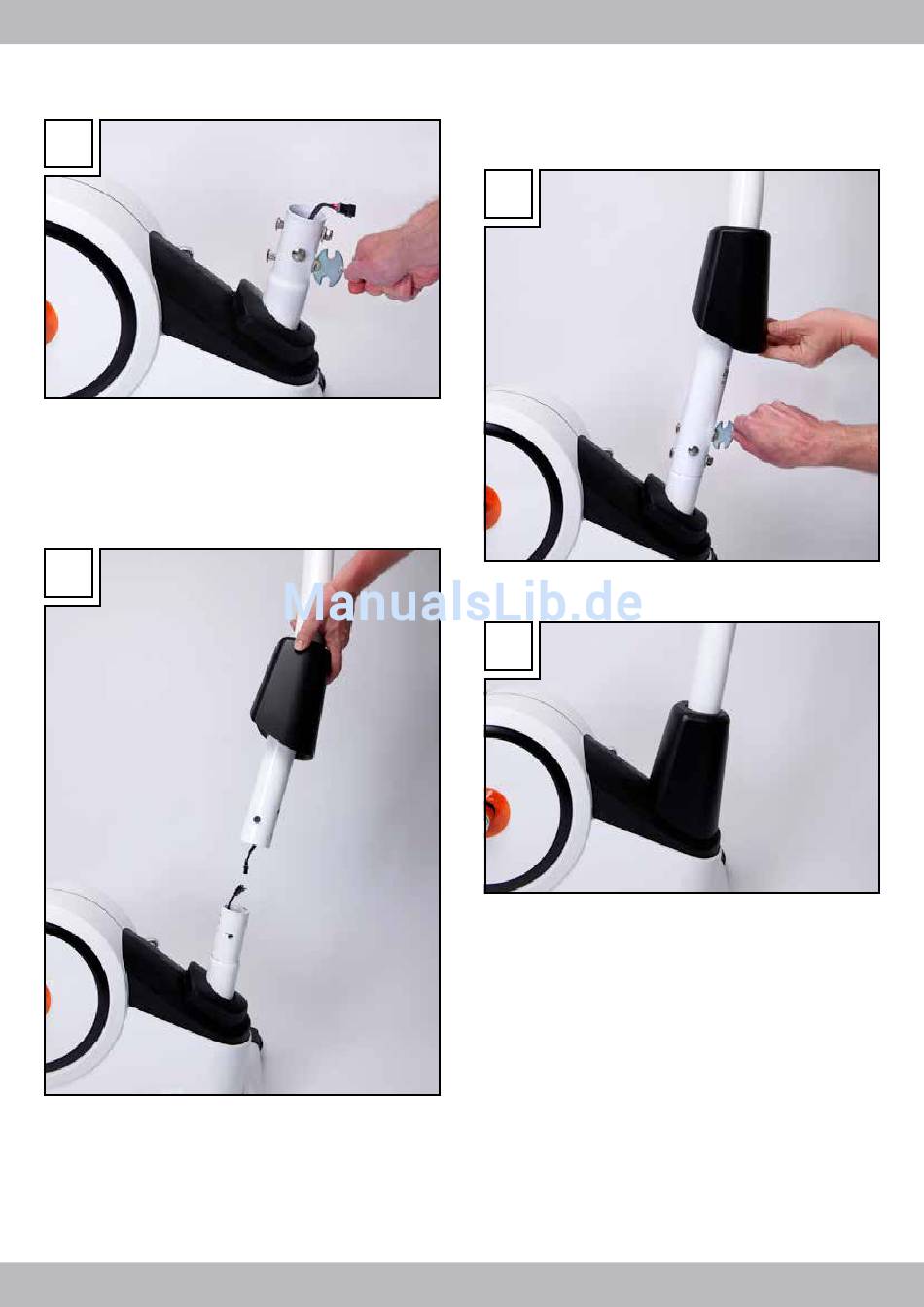 ManualsLib.de