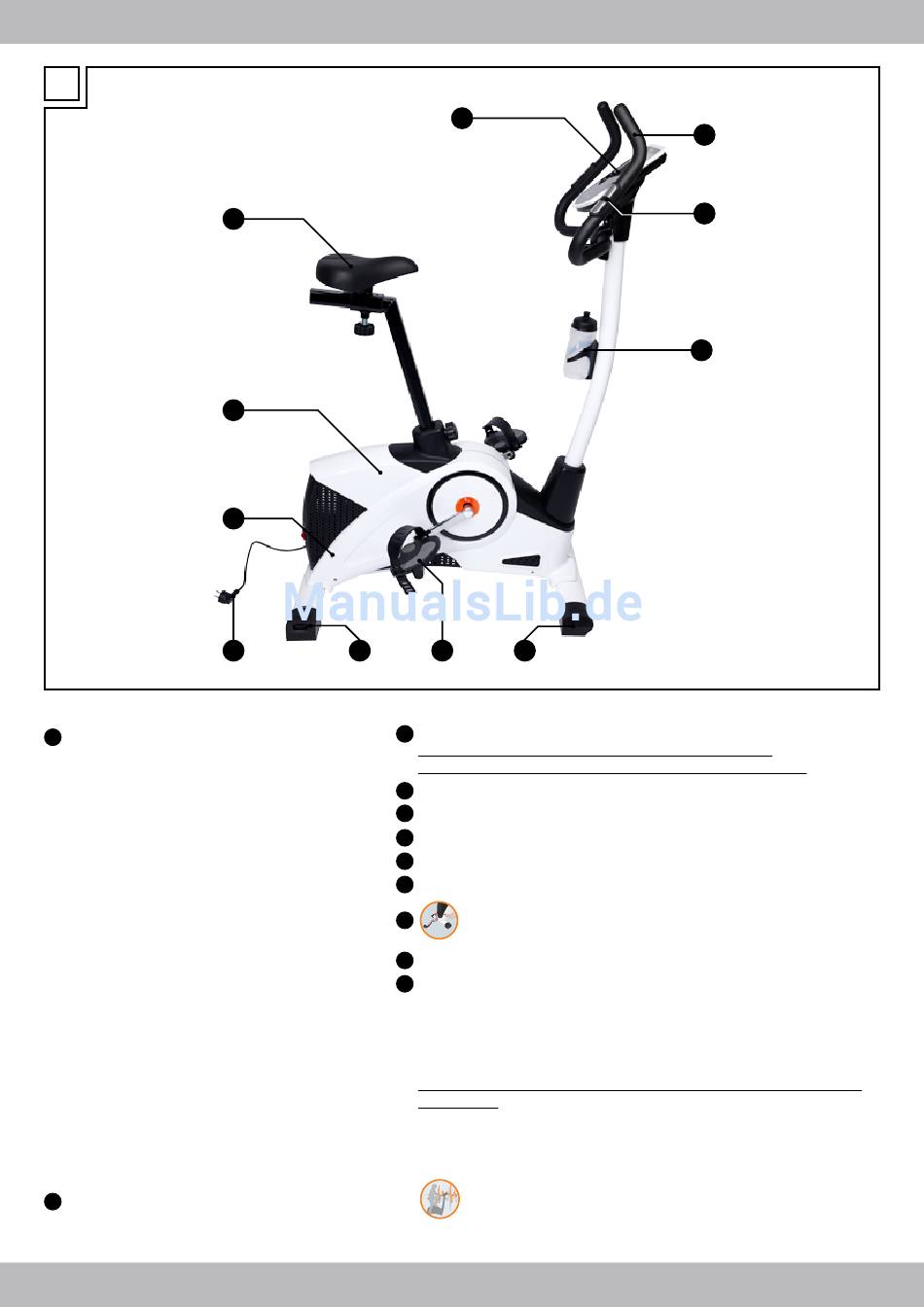 ManualsLib.de