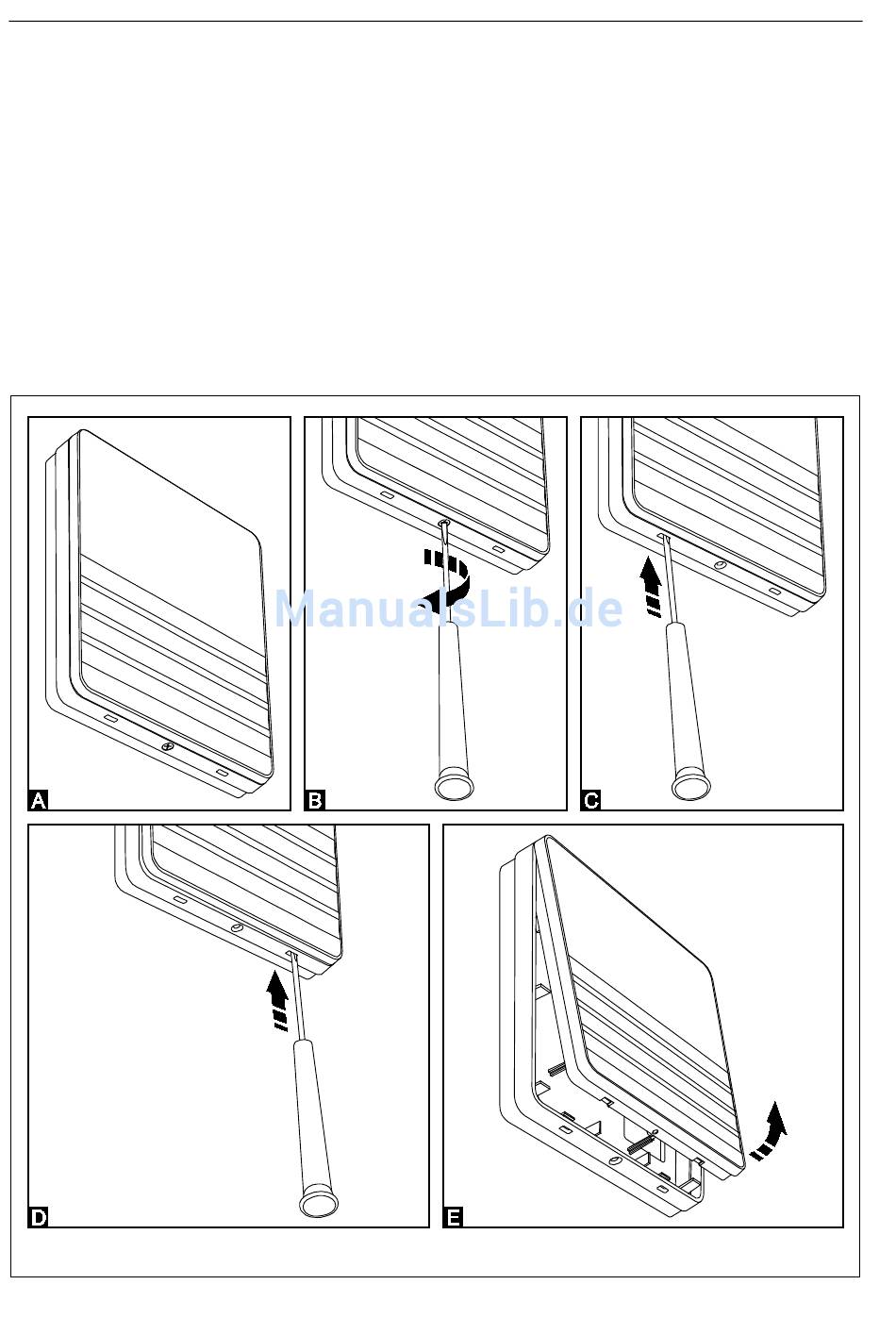 ManualsLib.de

A

B

C

D

E