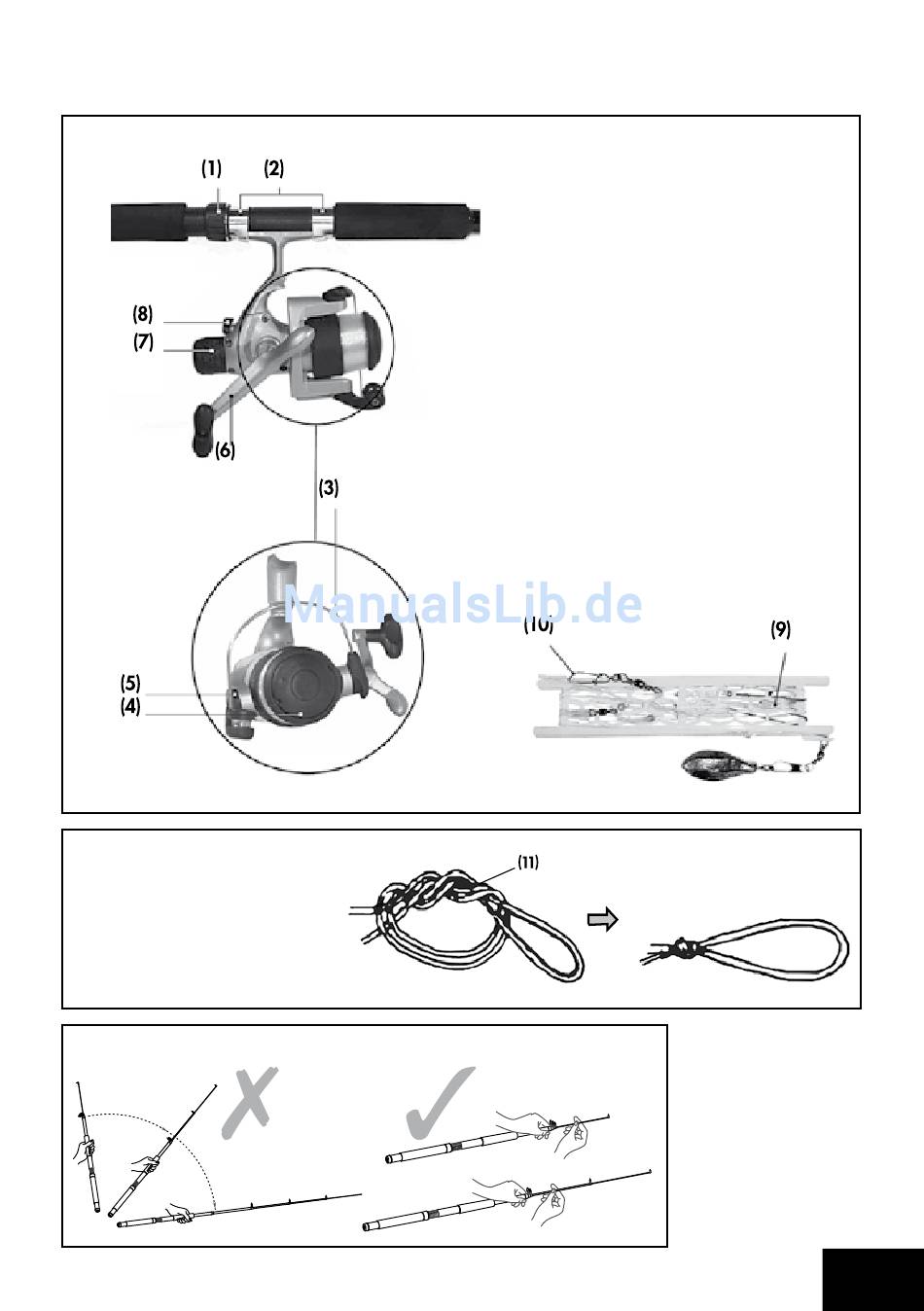 (1) (2)
(8)
(7)
(6)
(3)
ManualsLib.de
(5)
(4)
(10)
(9)
(11)