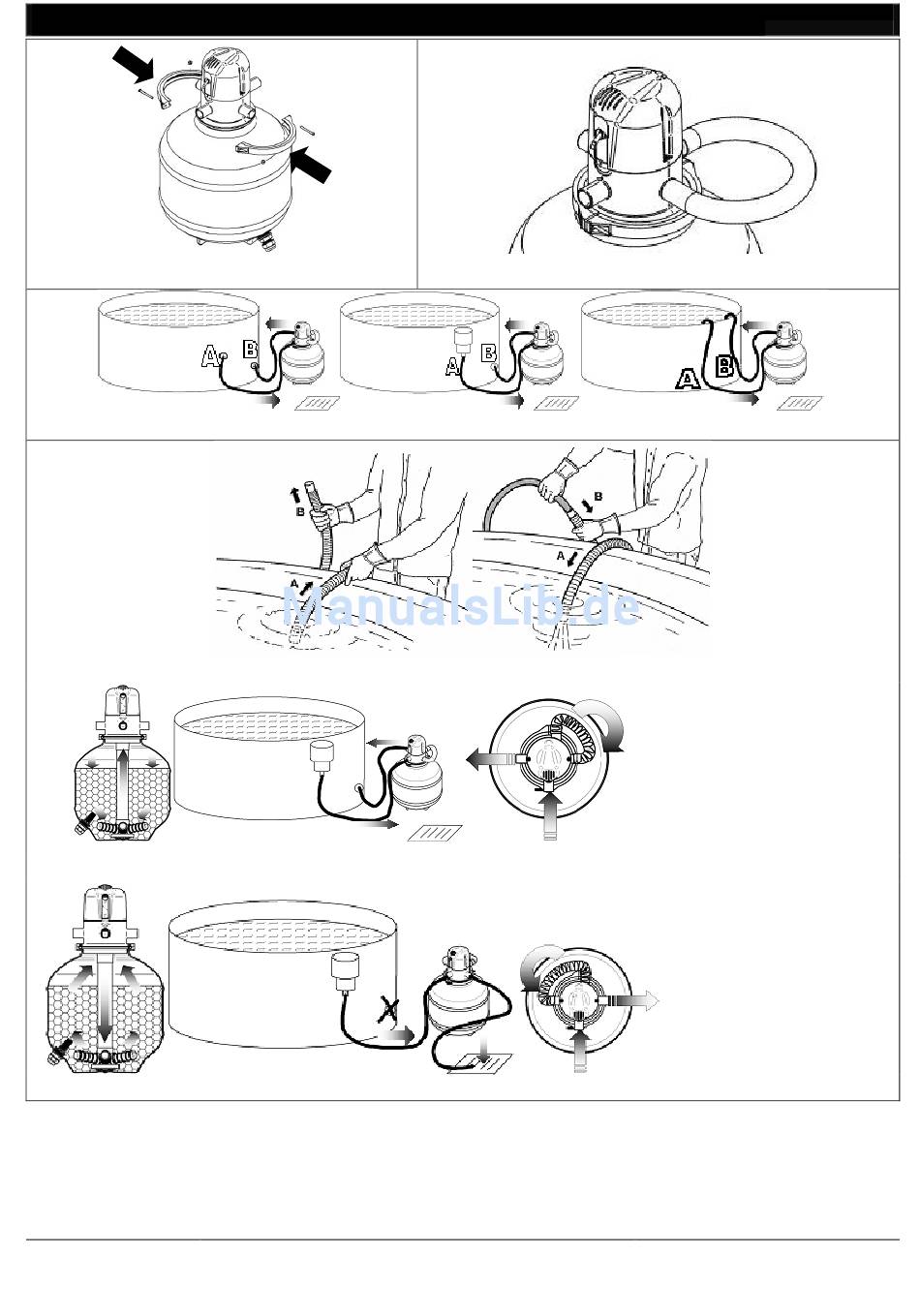 A B
A B
A B
B
A
B
A
ManualsLib.de