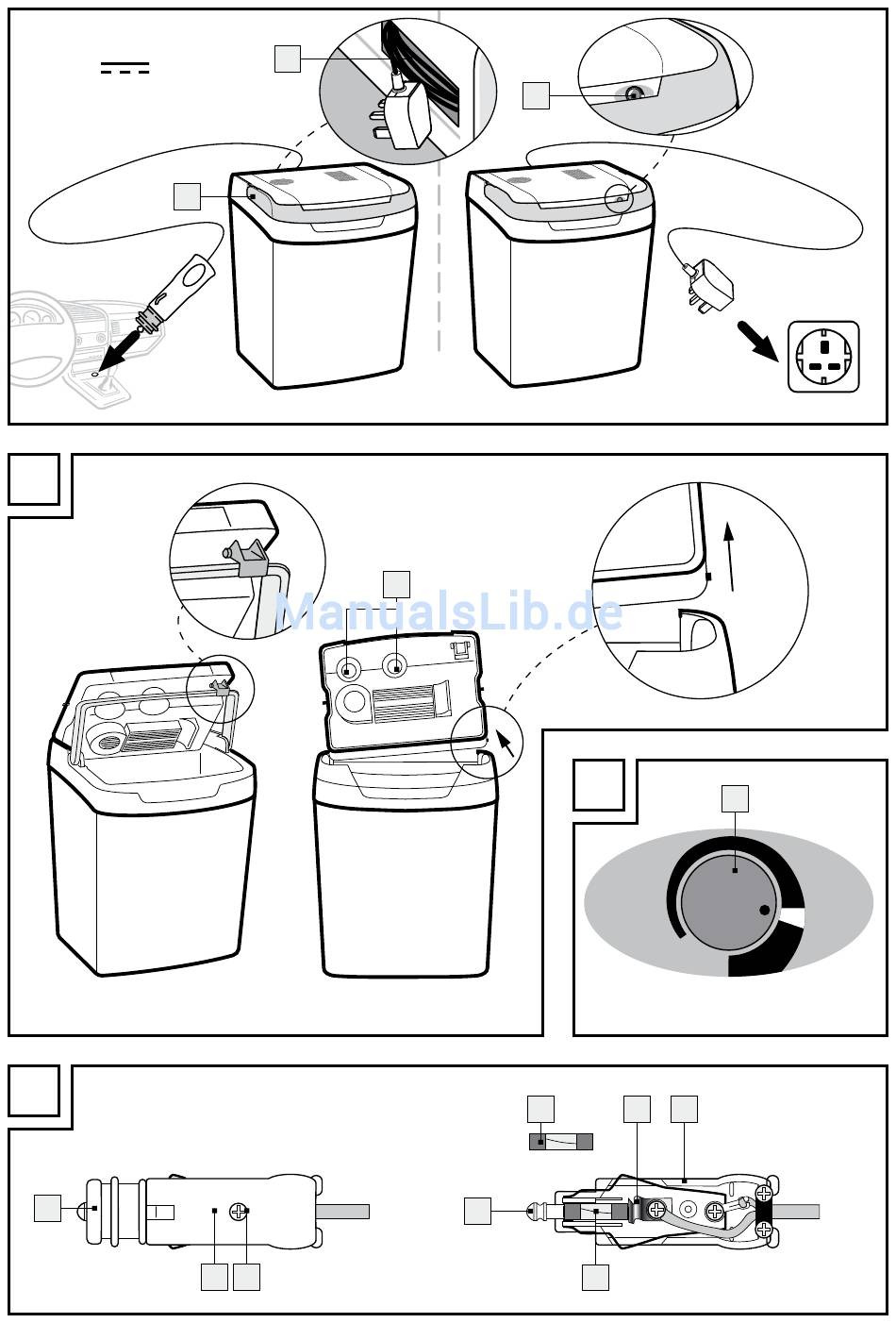 ManualsLib.de