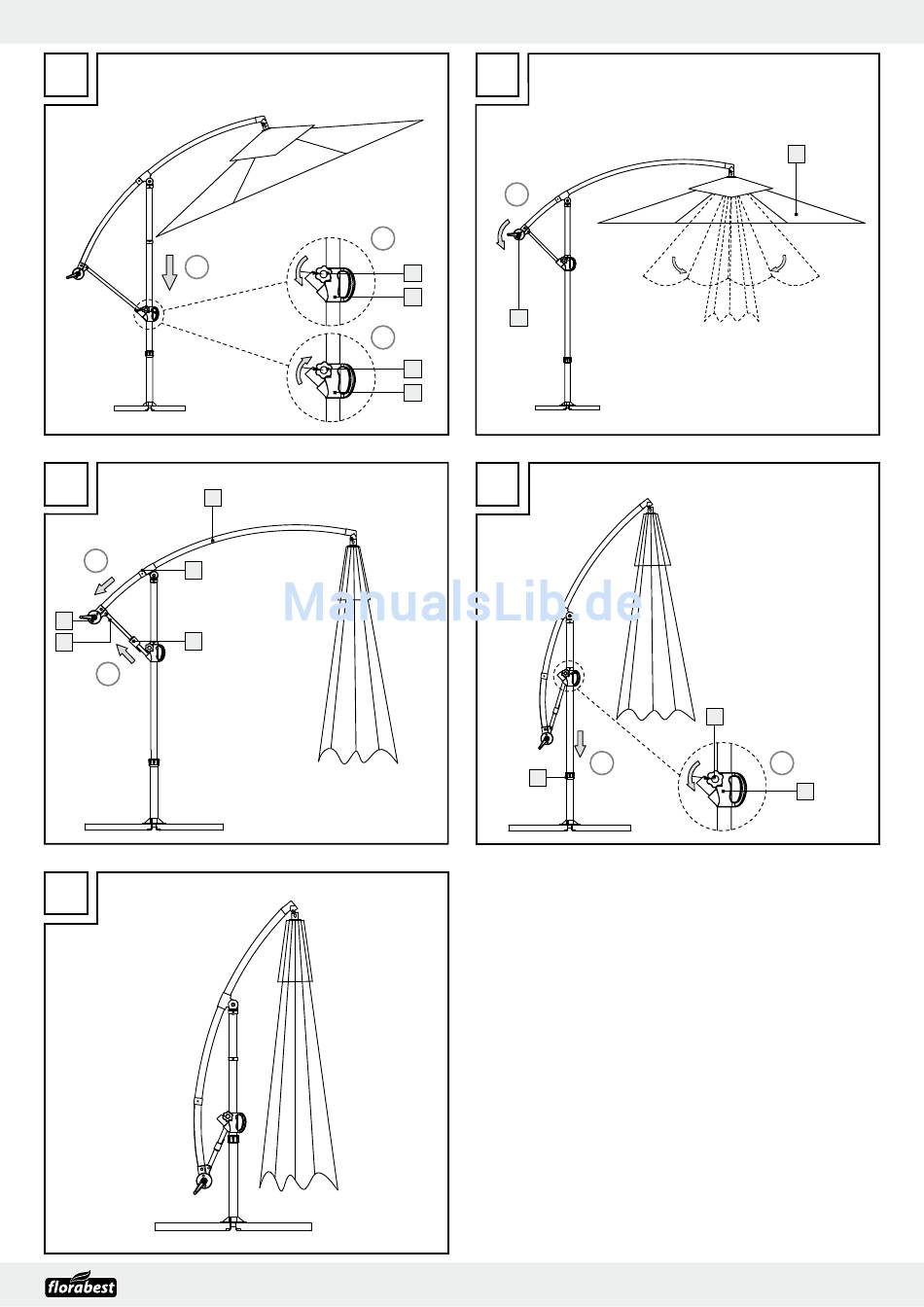 ManualsLib.de

florabest