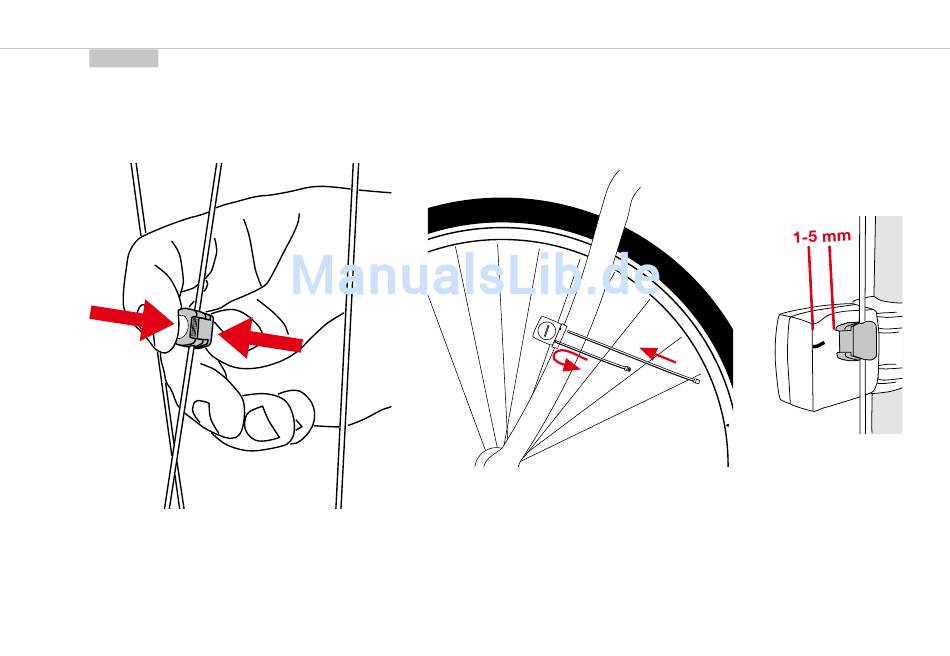 ManualsLib.de

1-5 mm