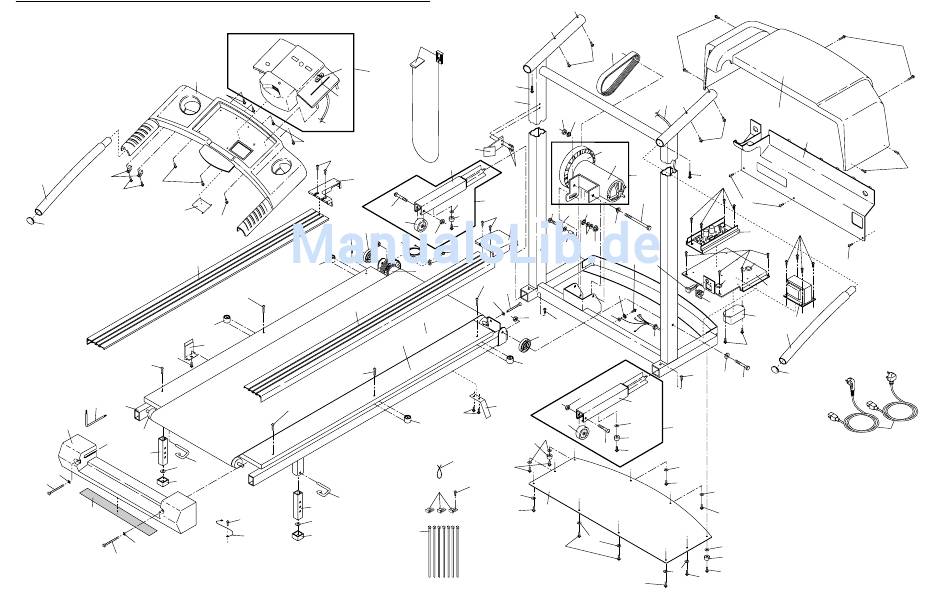 ManualsLib.de