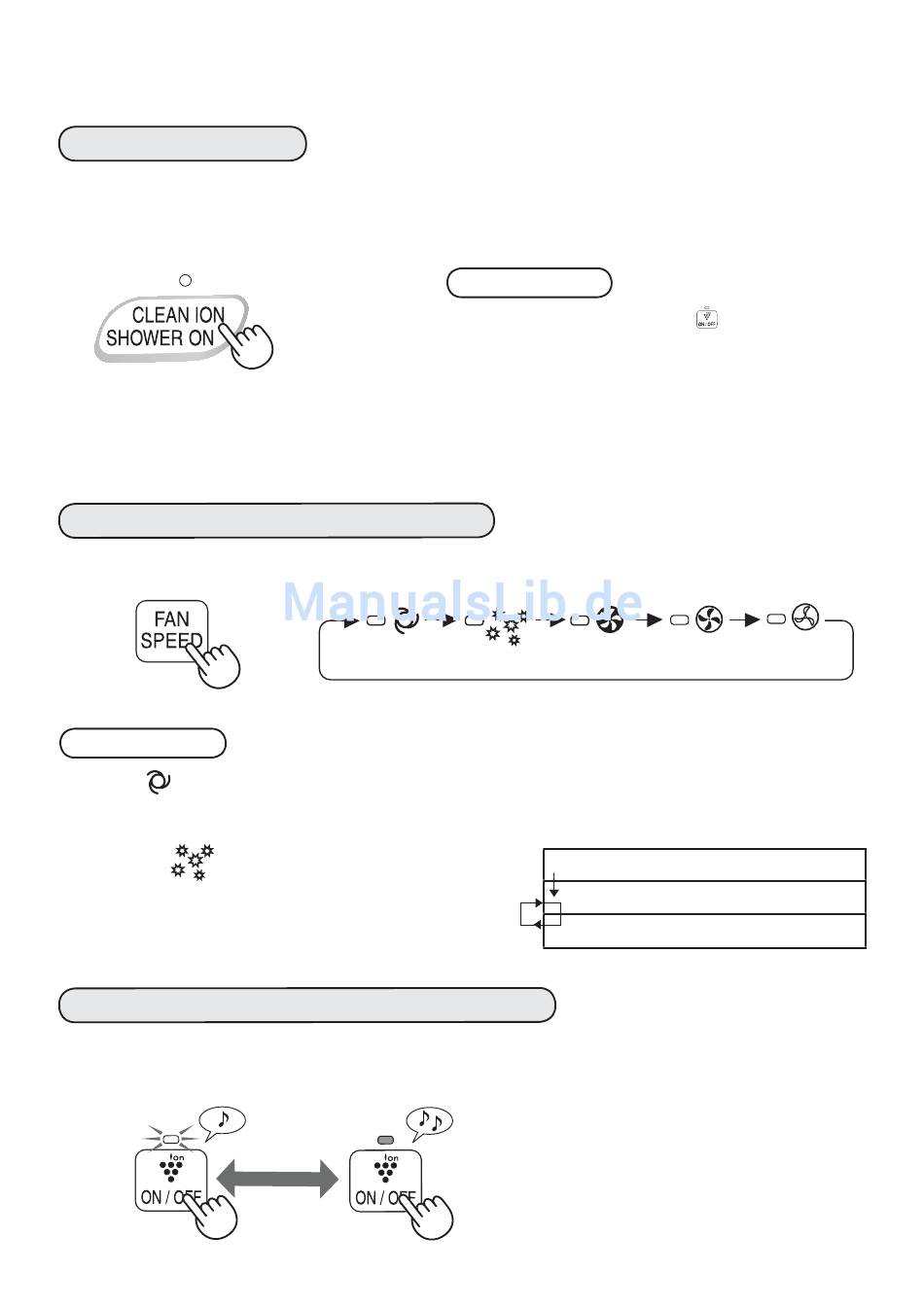 CLEAN ION SHOWER ON

ON / OFF

ManualsLib.de

FAN SPEED

Ion

ON / OFF

Ion

ON / OFF