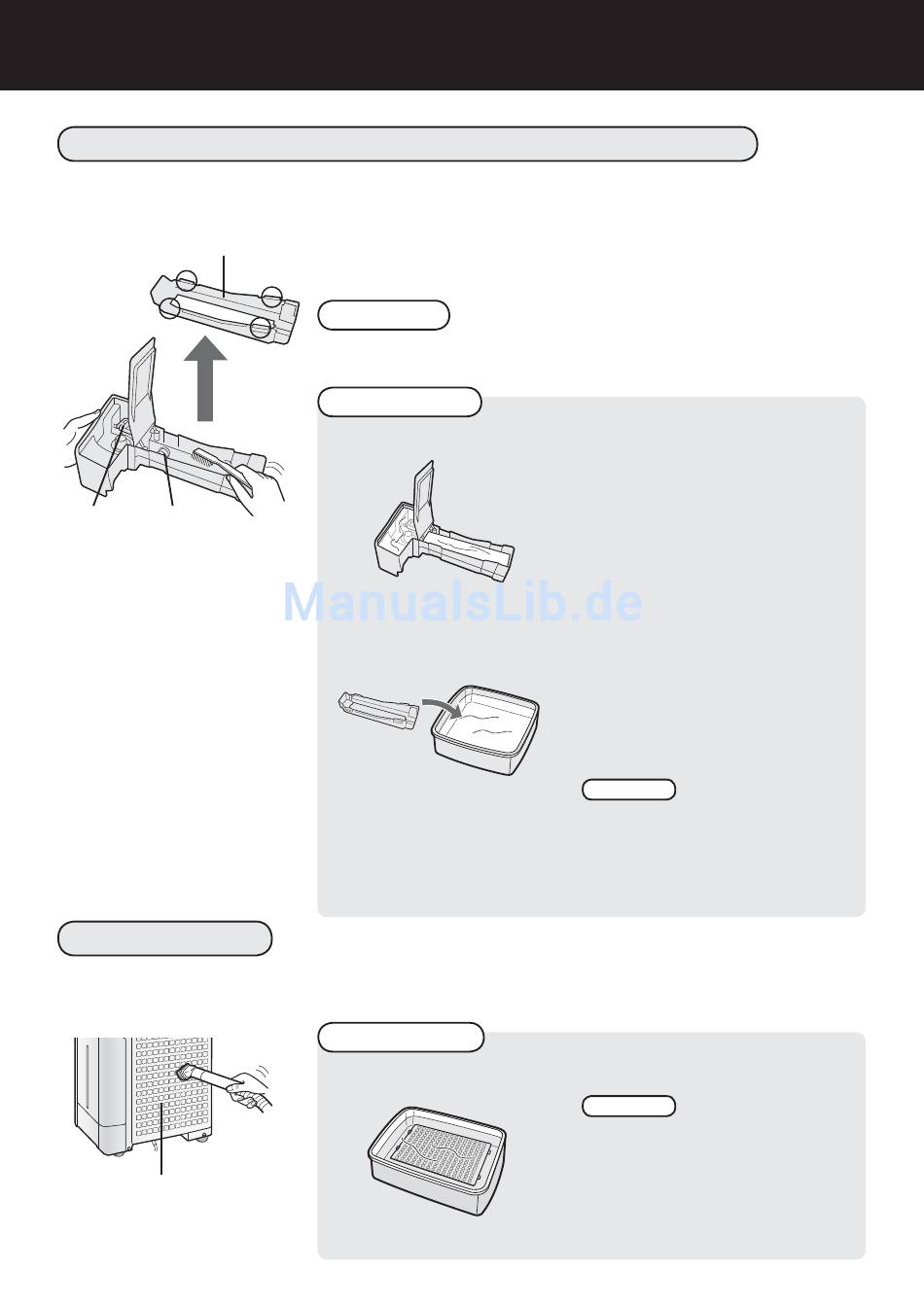 ManualsLib.de