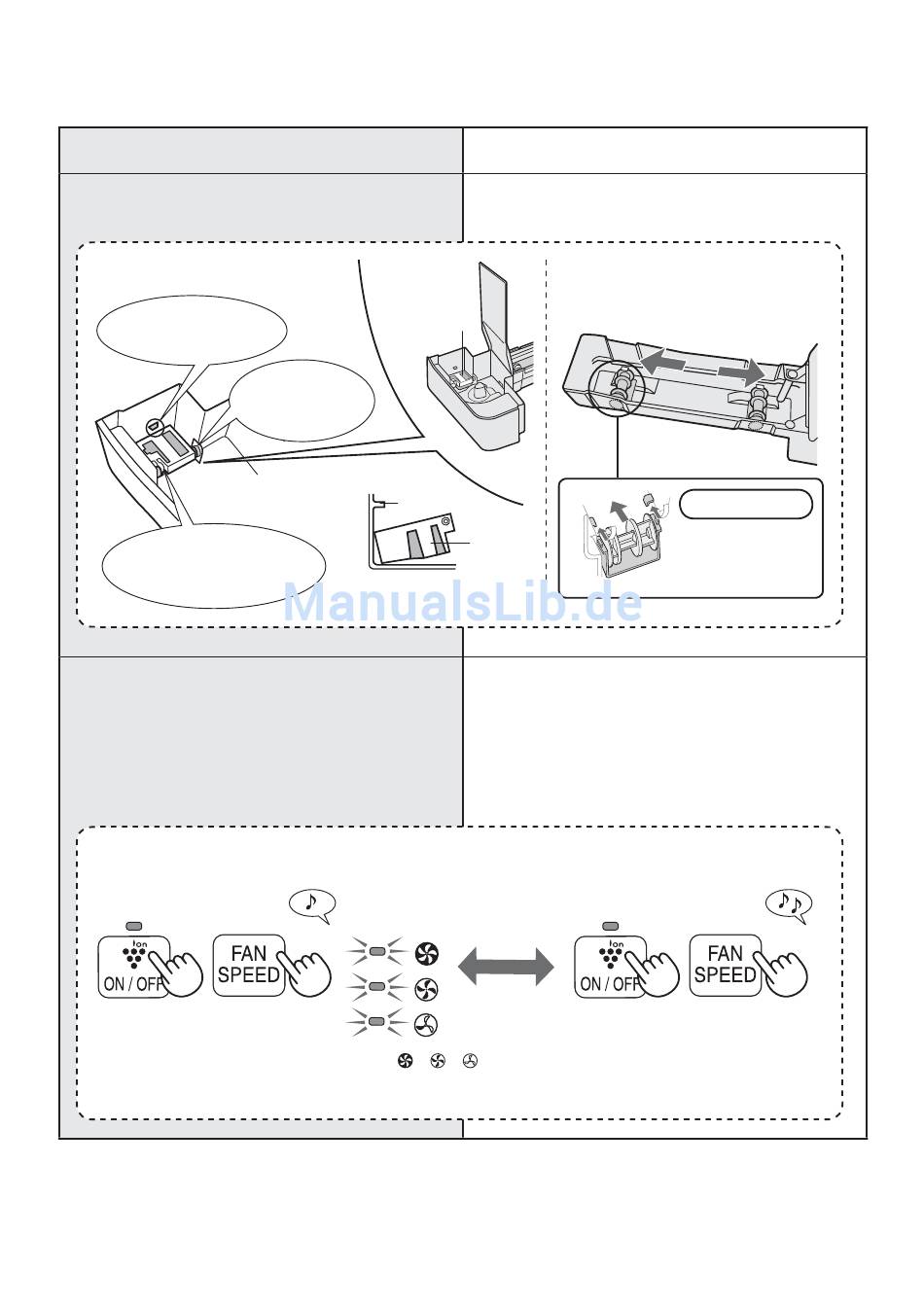 ManualsLib.de

Ion
ON / OFF

FAN SPEED

Ion
ON / OFF

FAN SPEED