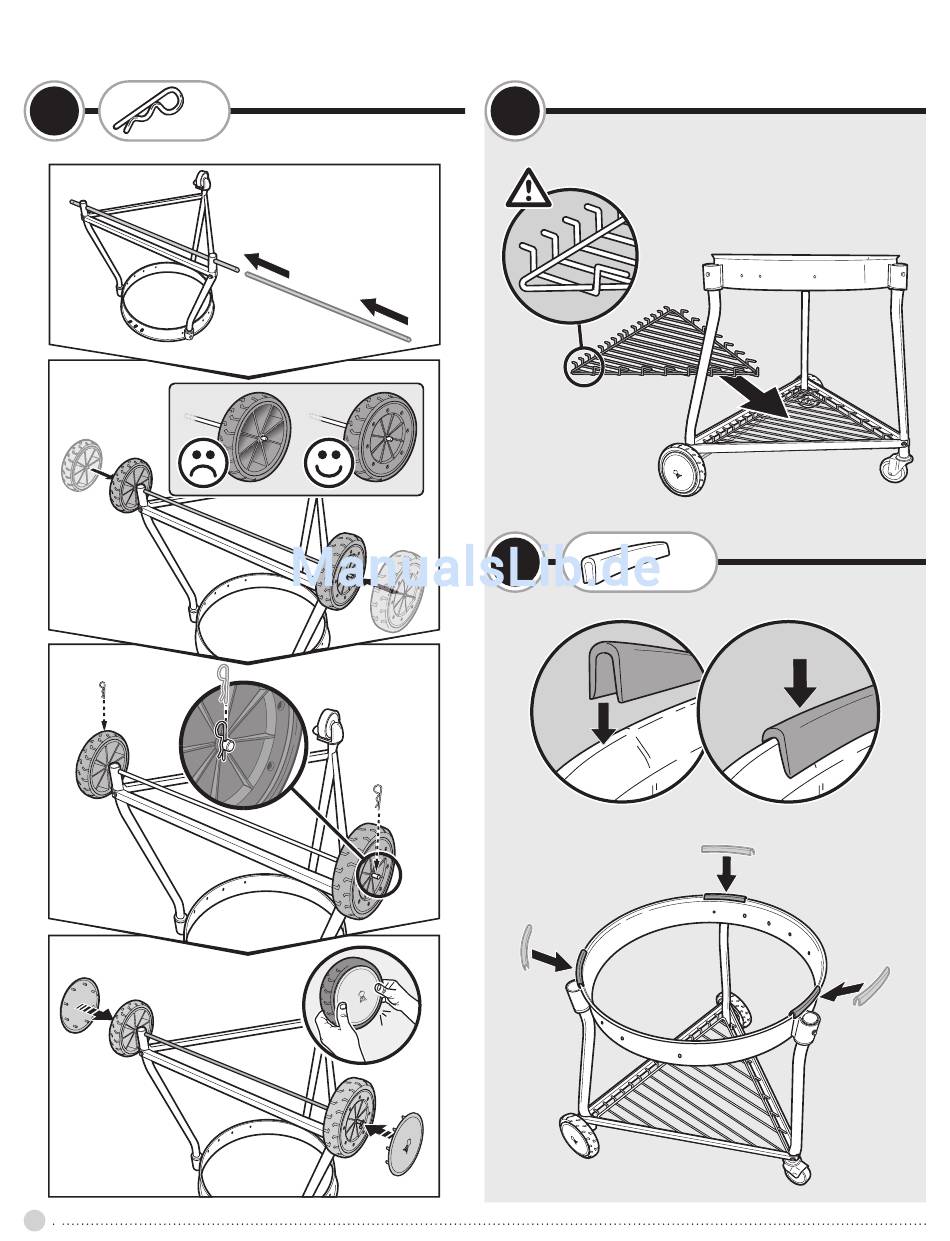 ManualsLib.de