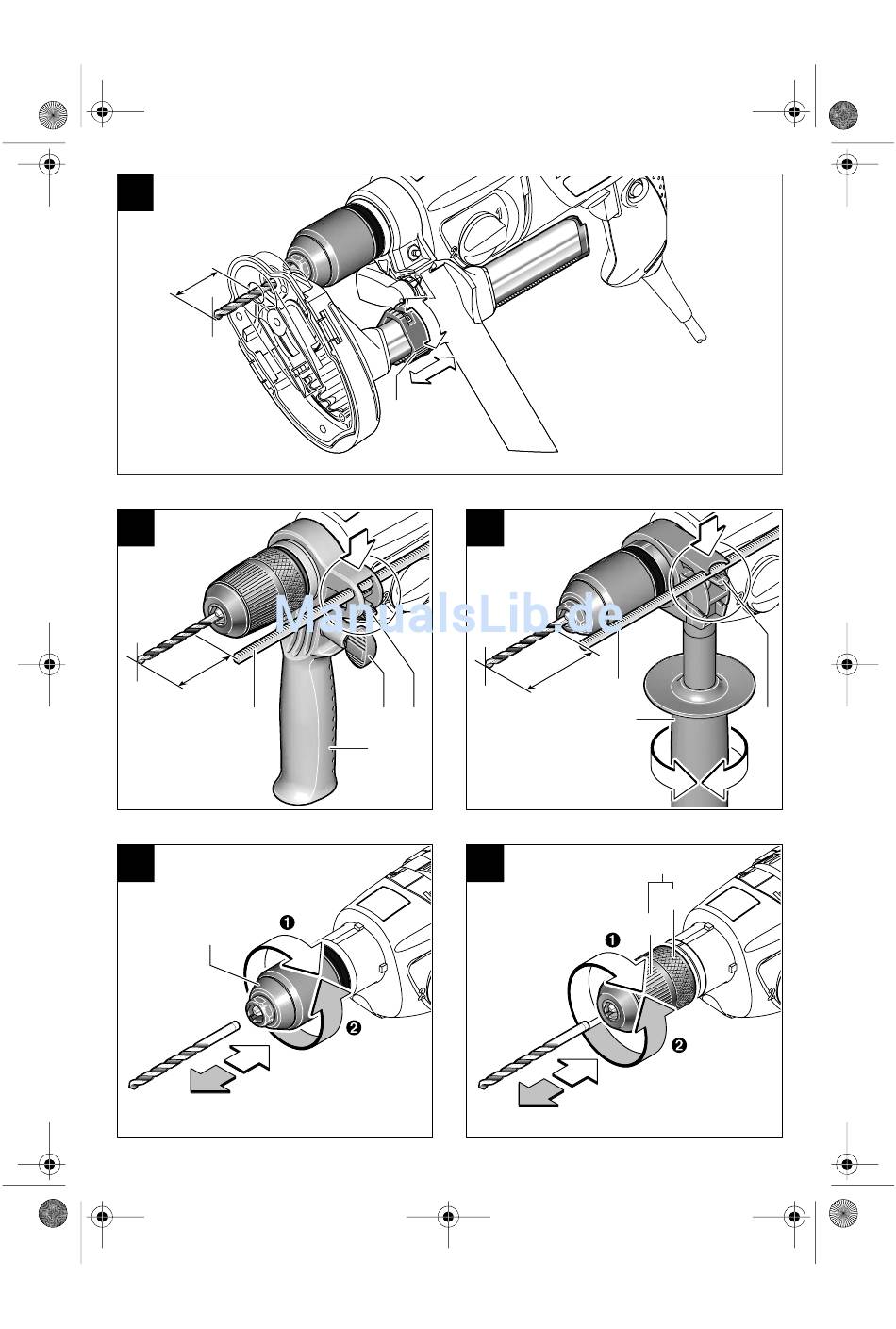 ManualsLib.de

❶

❷

❶

❷