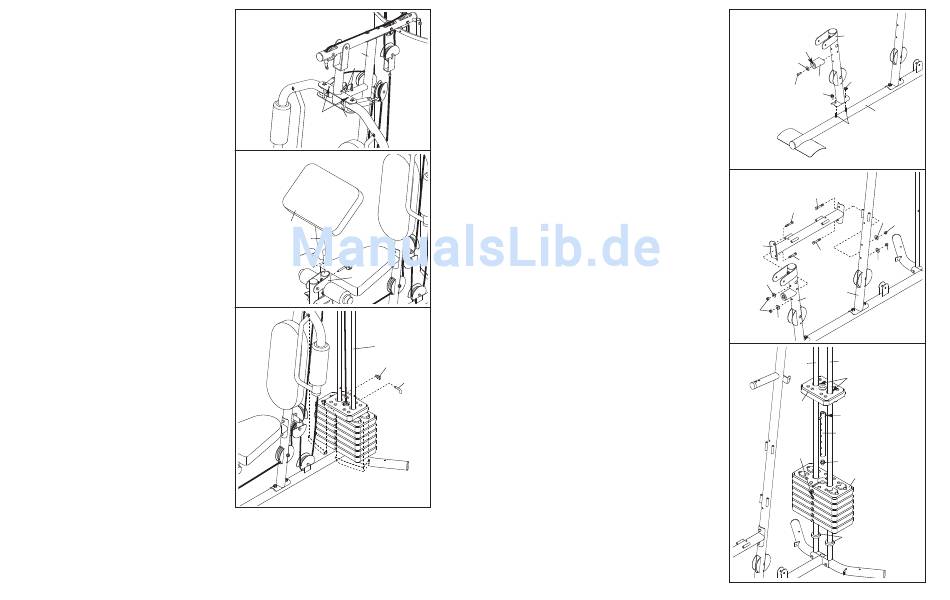 ManualsLib.de