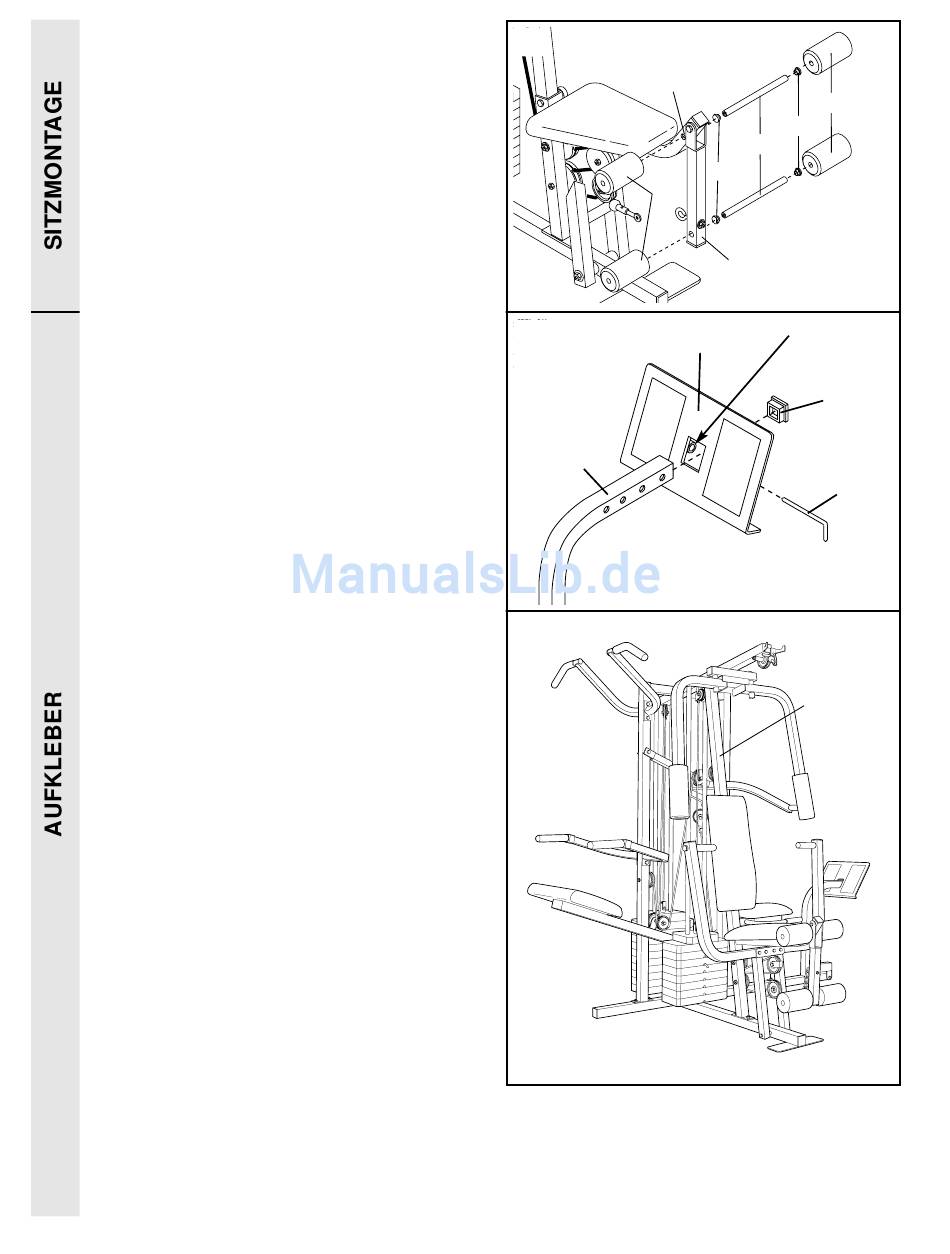 SITZMONTAGE

AUFKLEBER

ManualsLib.de